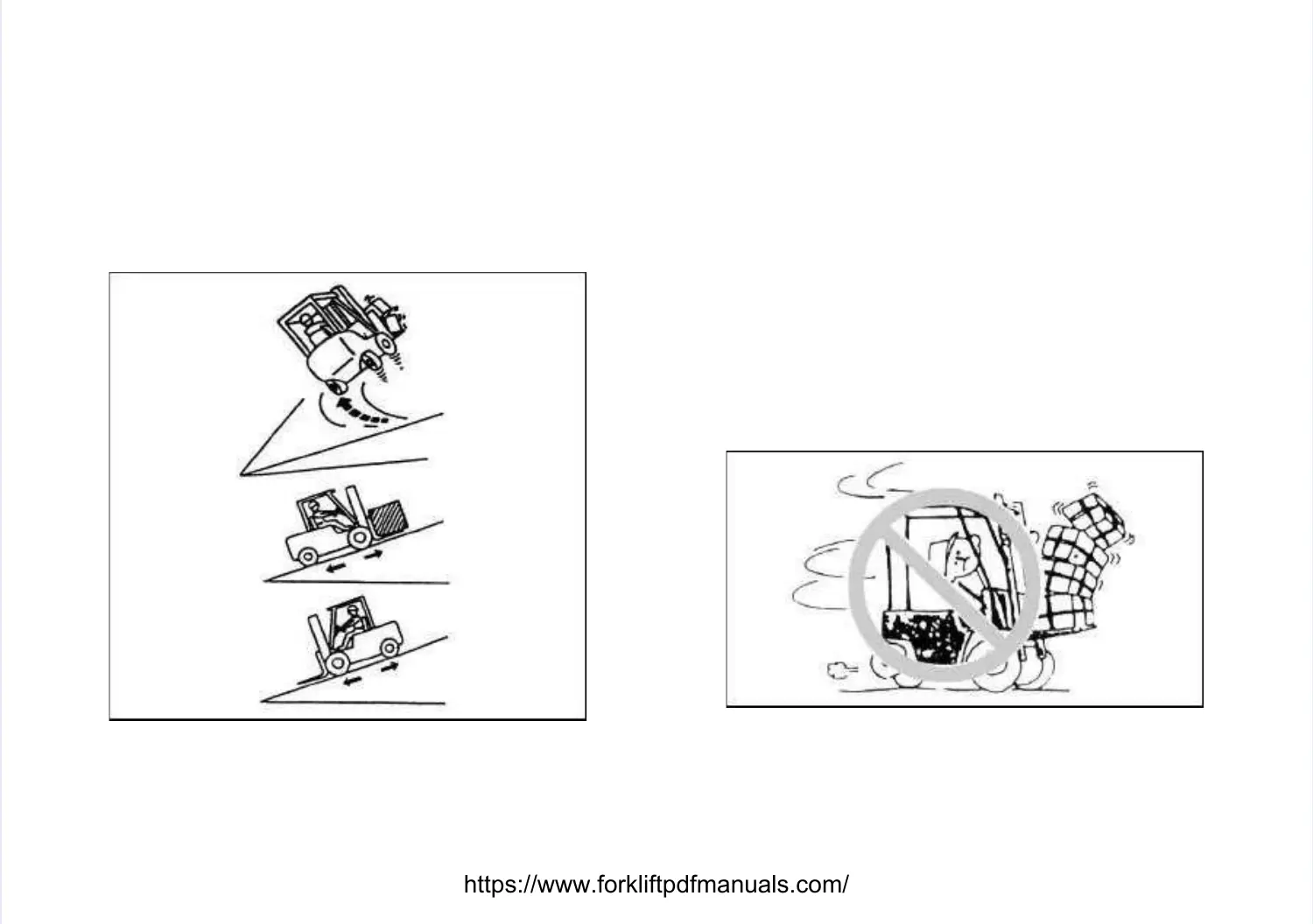 https://www.forkliftpdfmanuals.com/