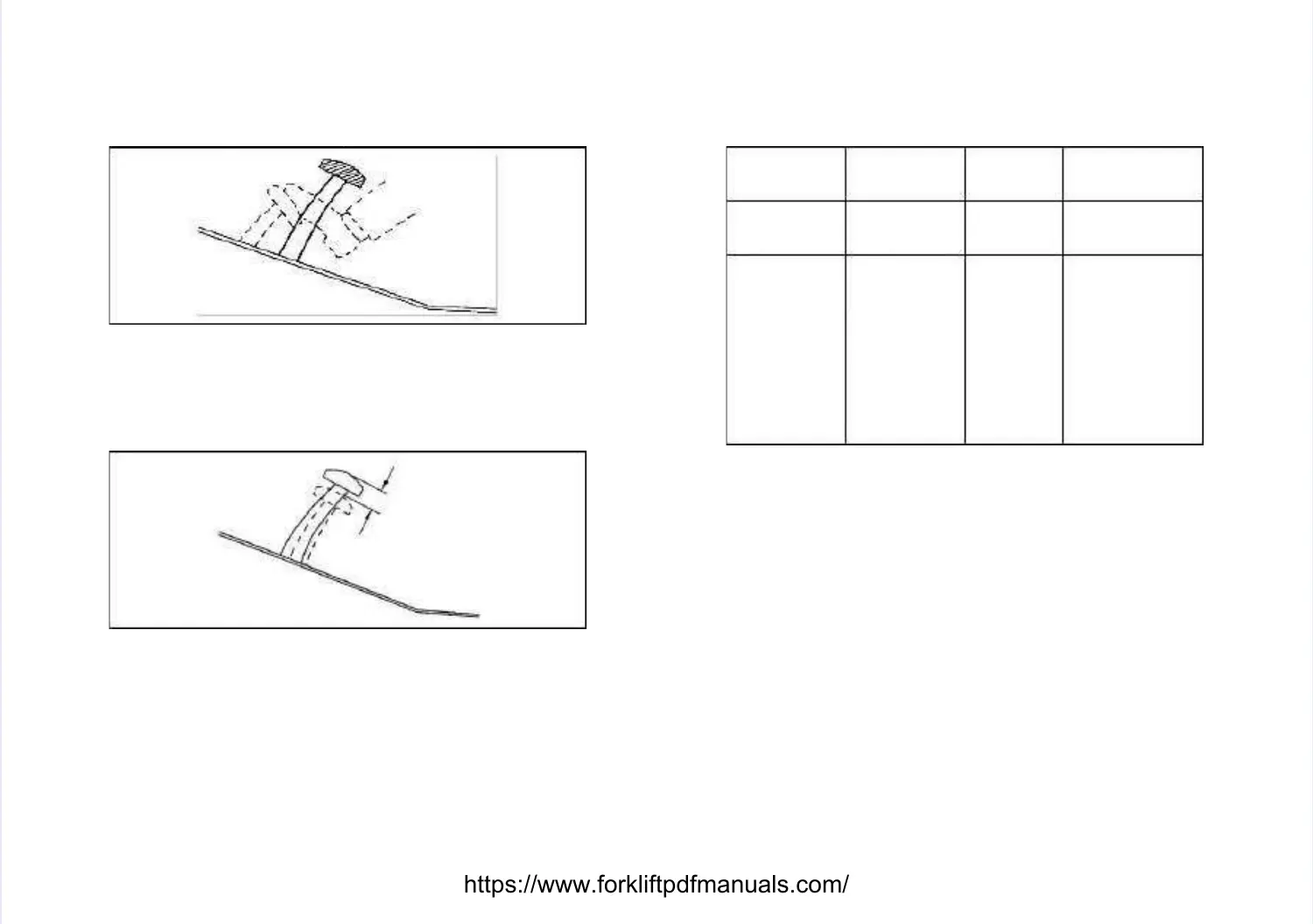 https://www.forkliftpdfmanuals.com/