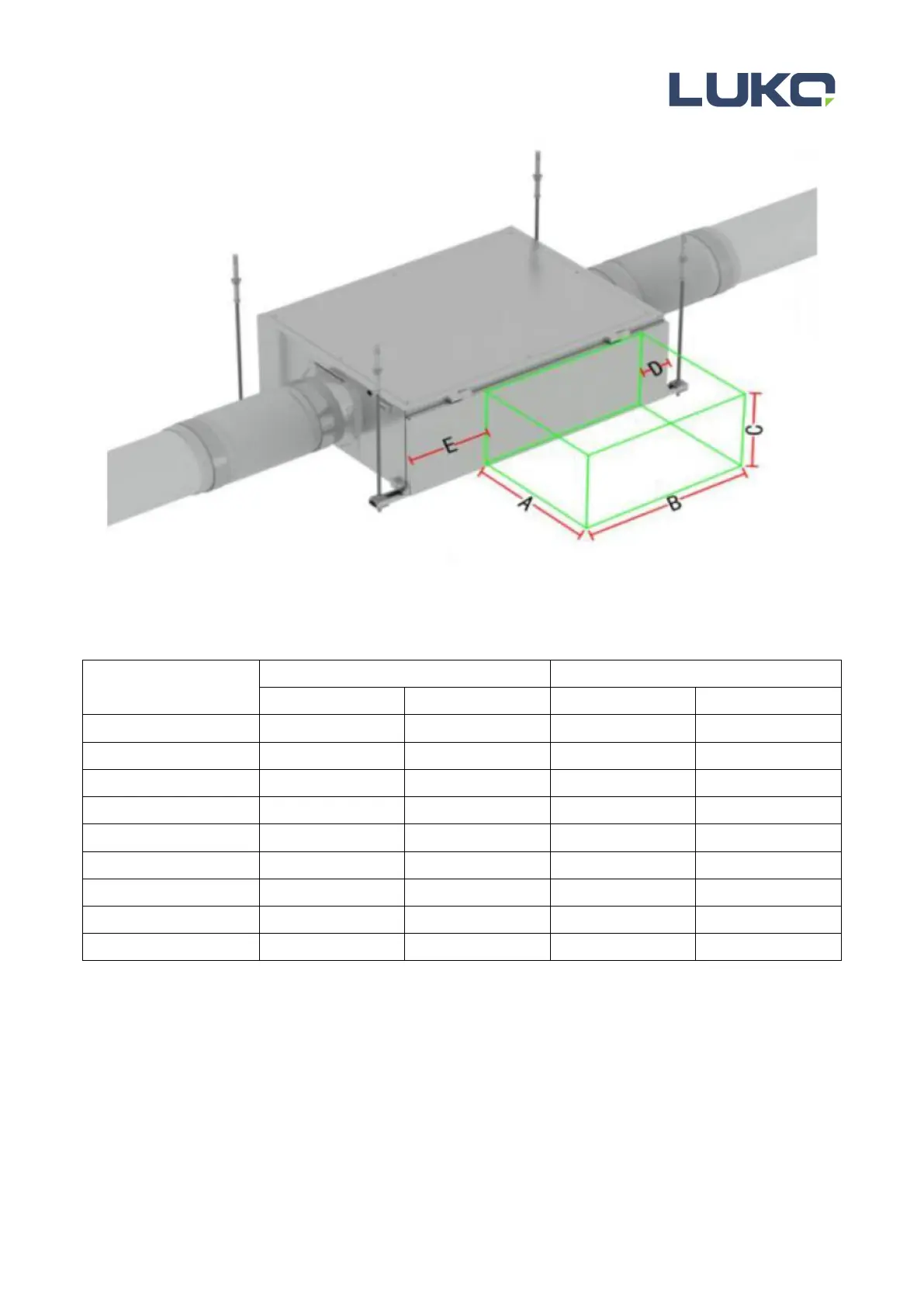 LUKO

D

E

C

A

B