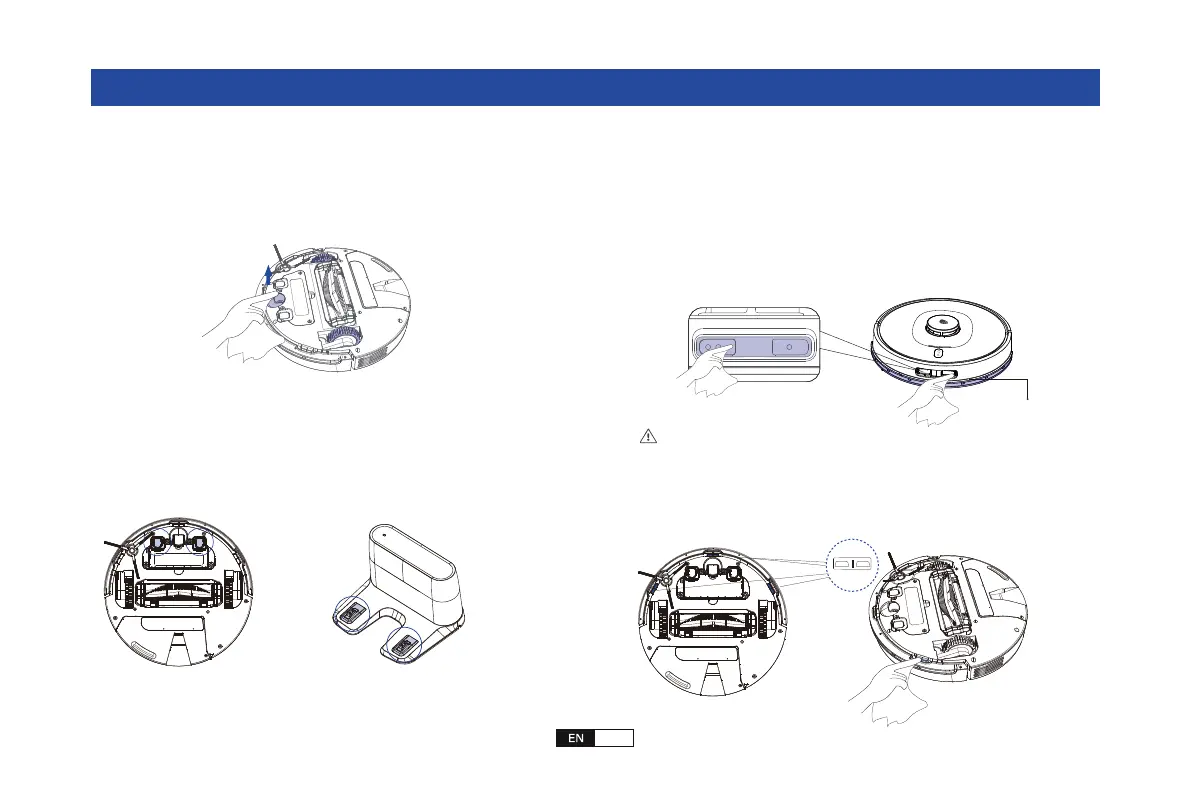 EN