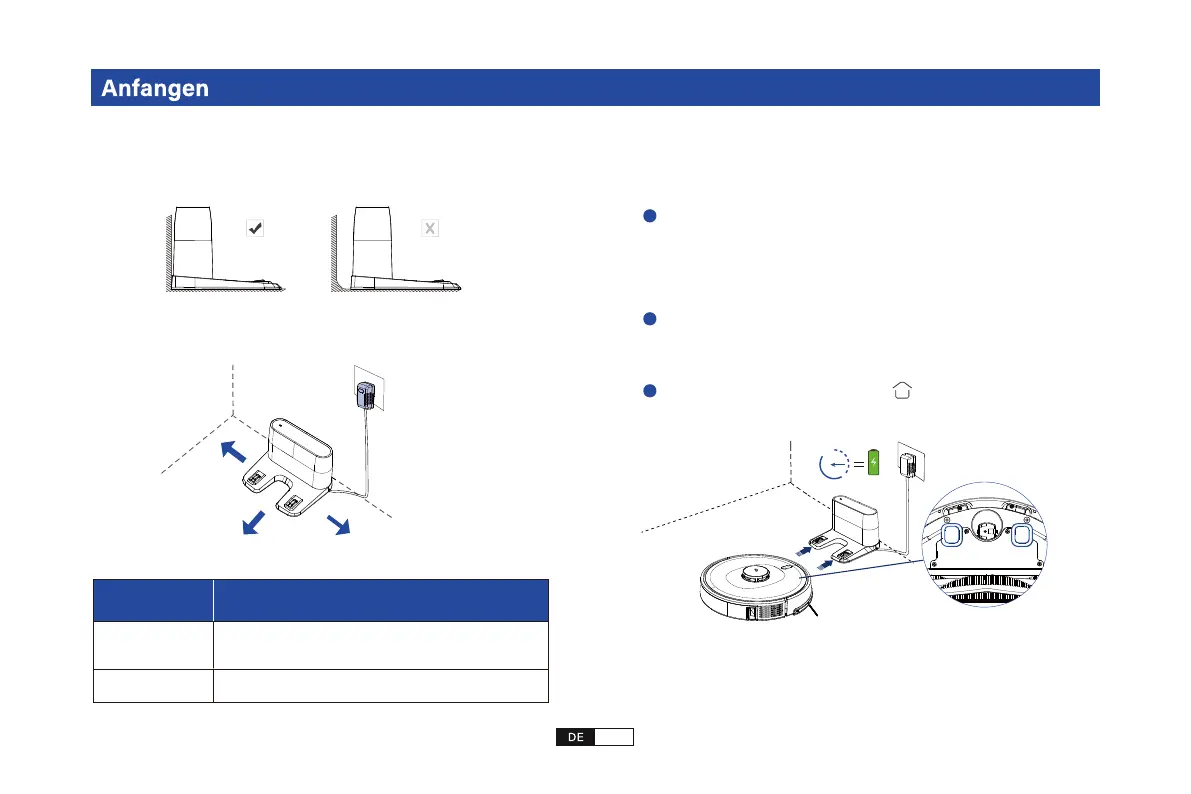 Anfangen

DE