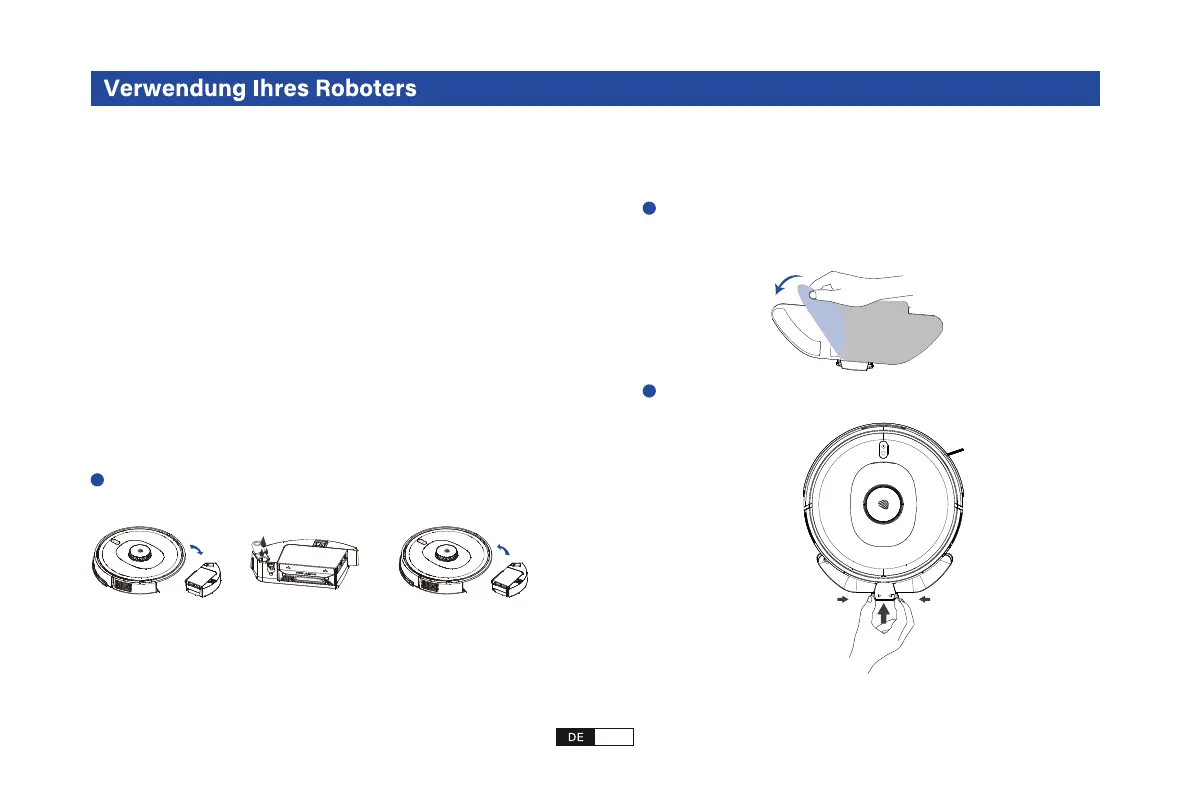 Verwendung Ihres Roboters

DE