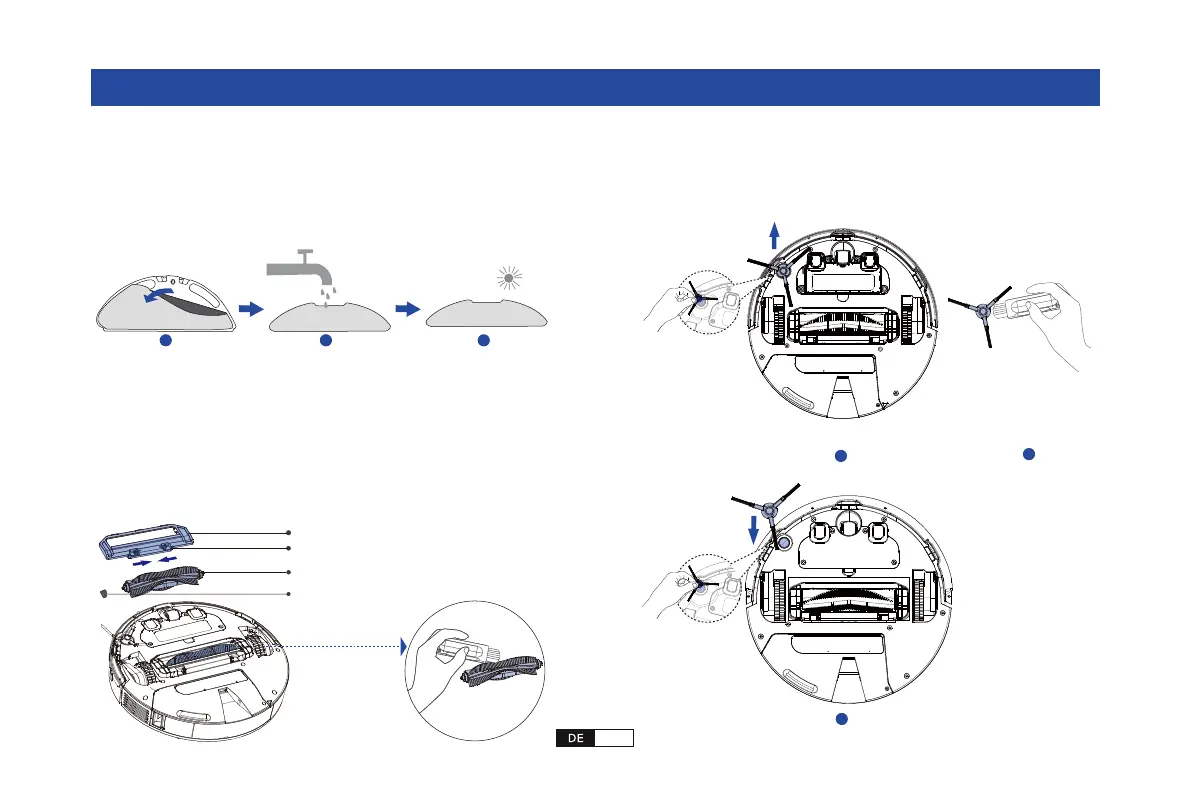 DE