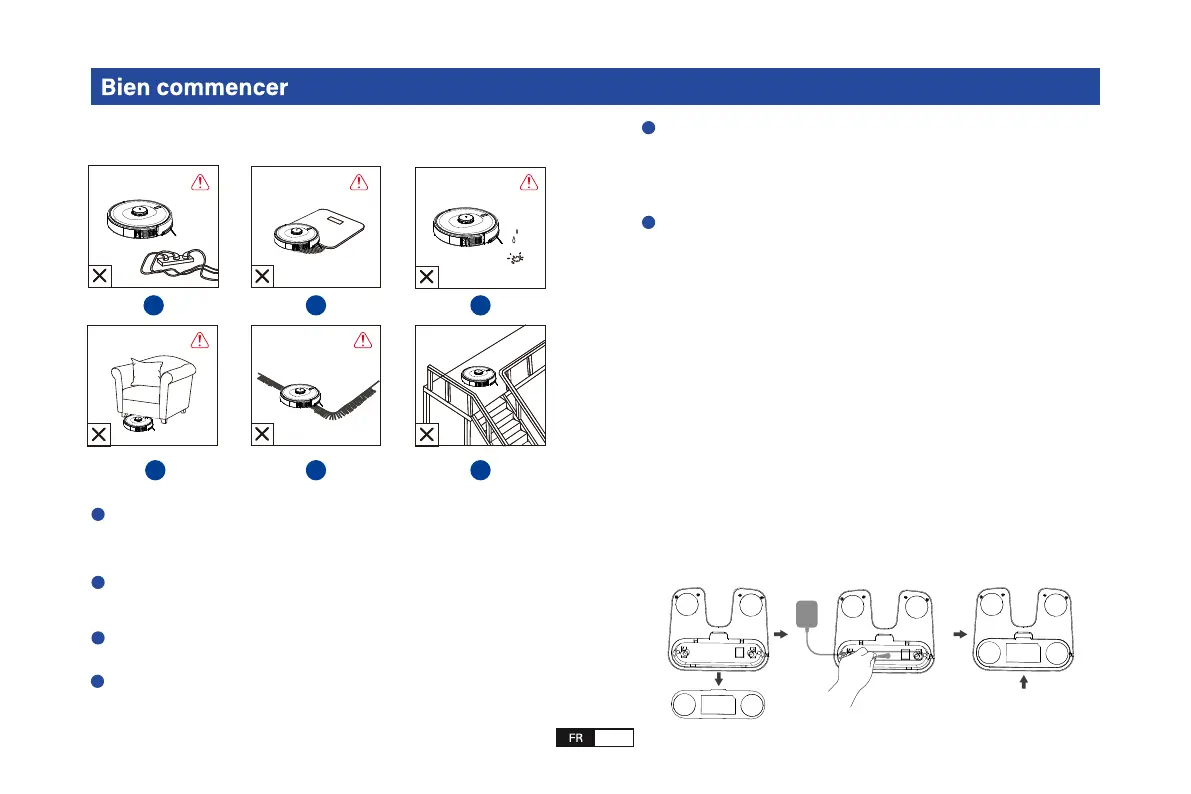 Bien commencer

FR