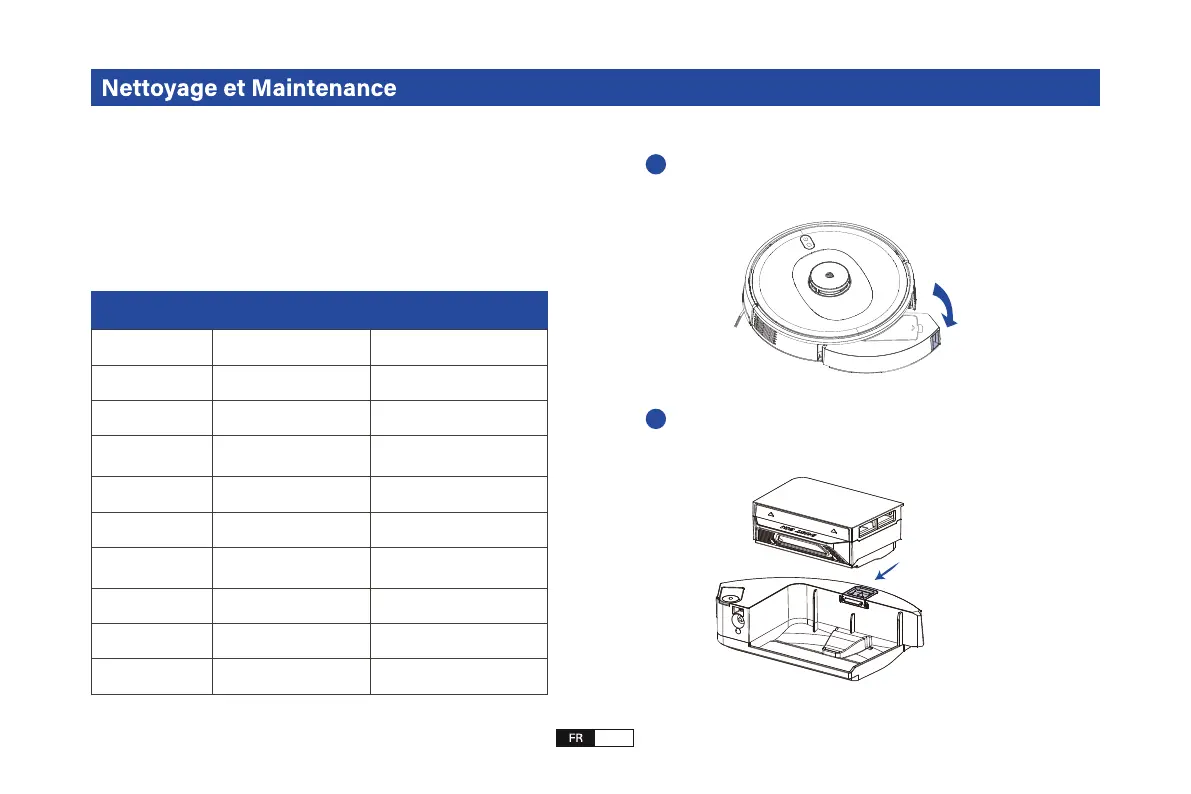 Nettoyage et Maintenance

FR