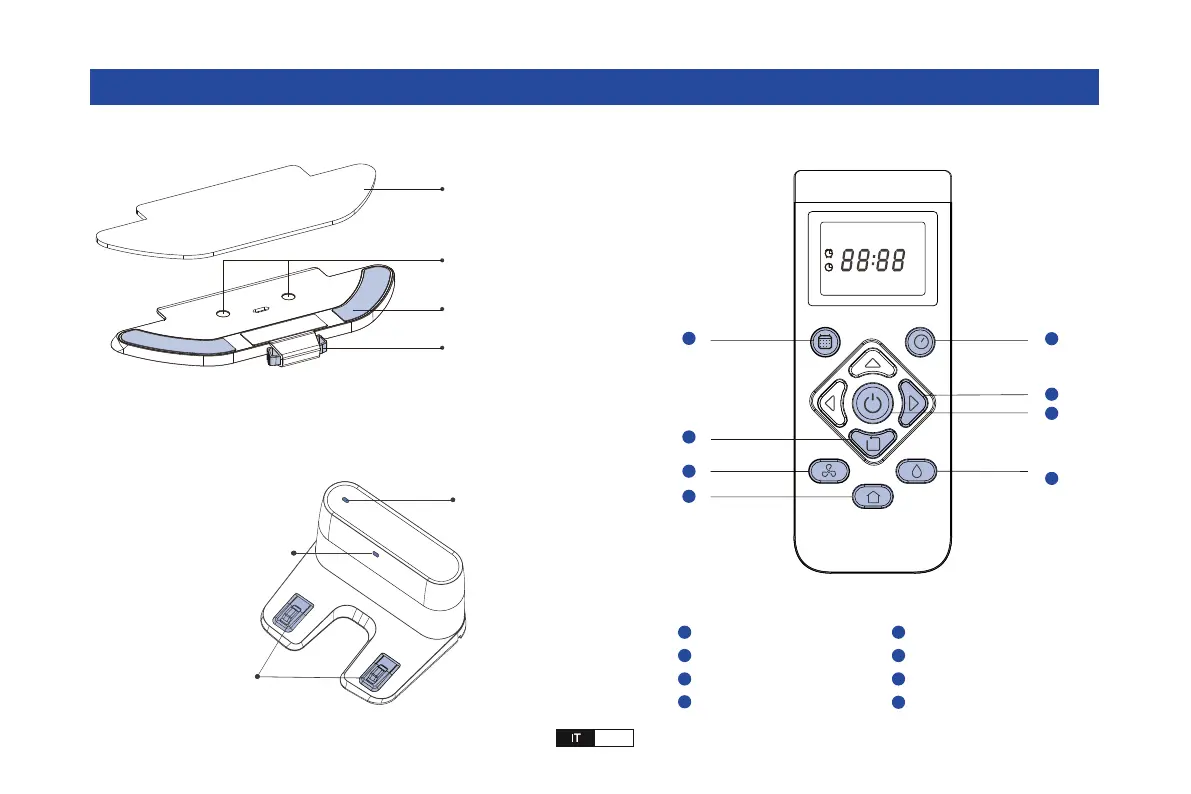 88:88

IT