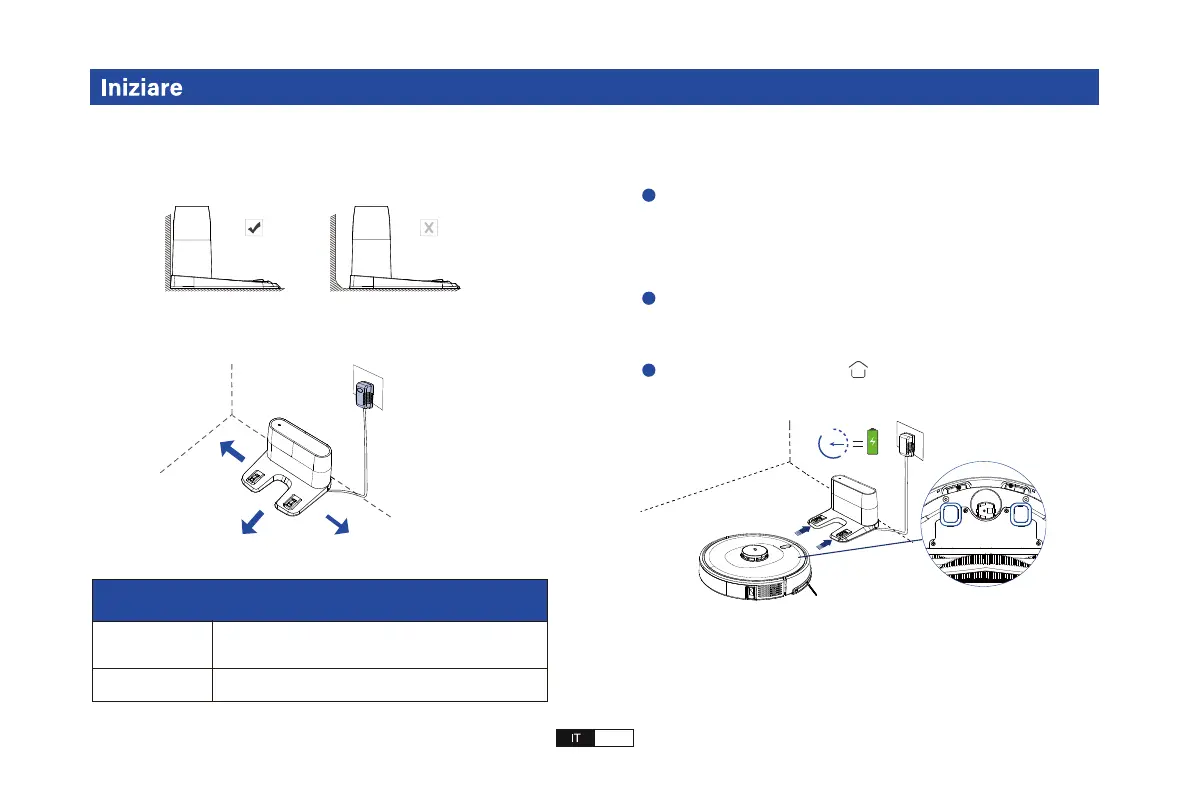 Iniziare

IT