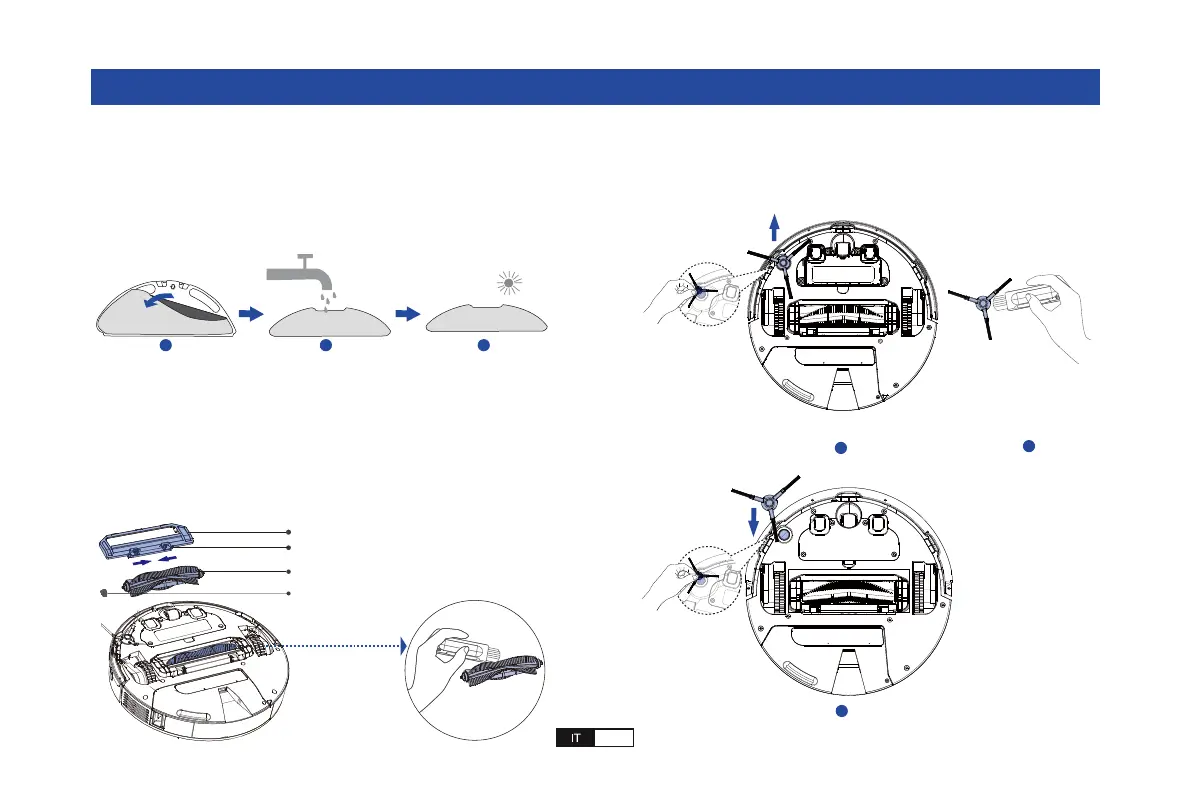 IT