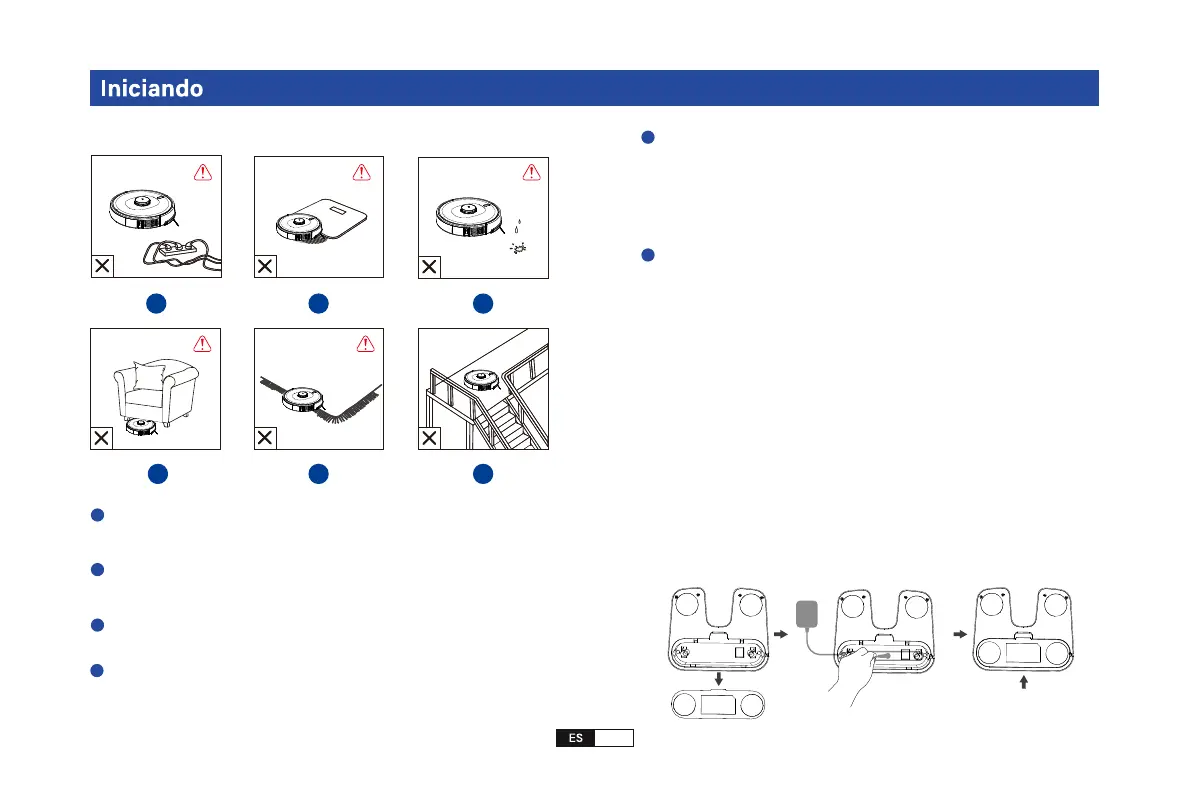 Iniciando

ES