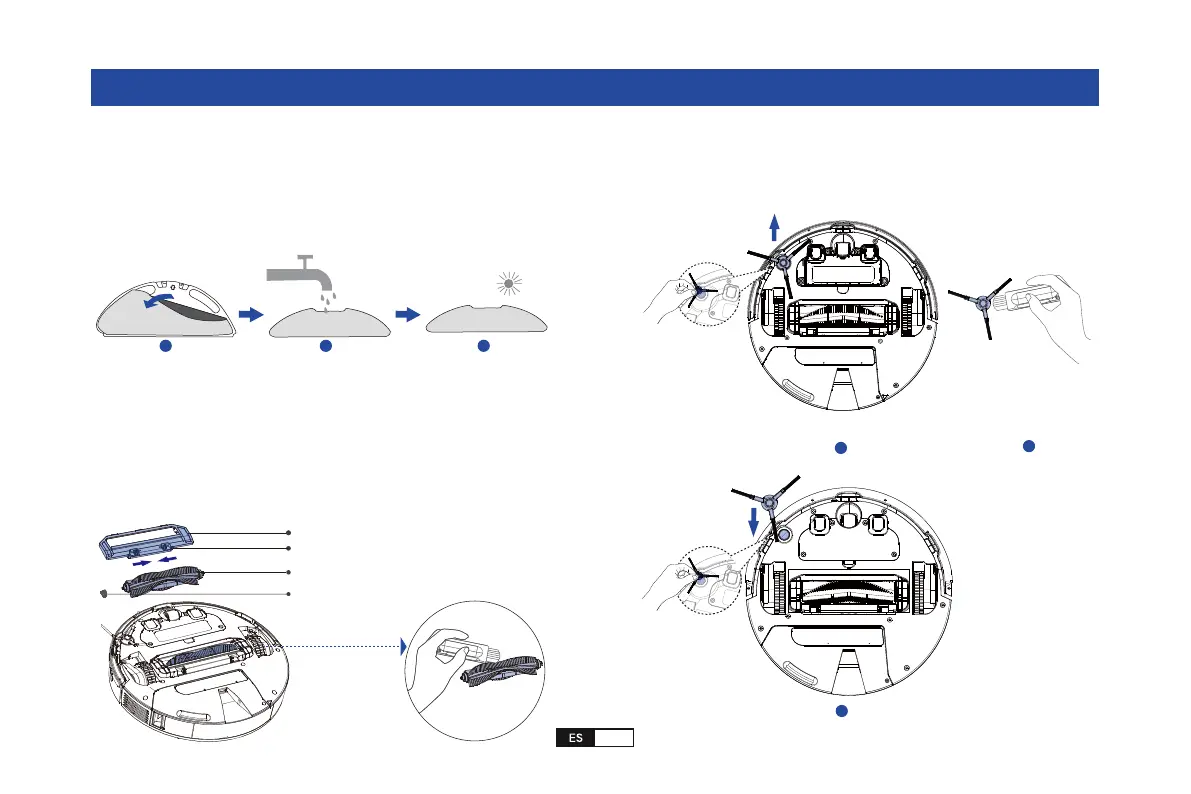 ES