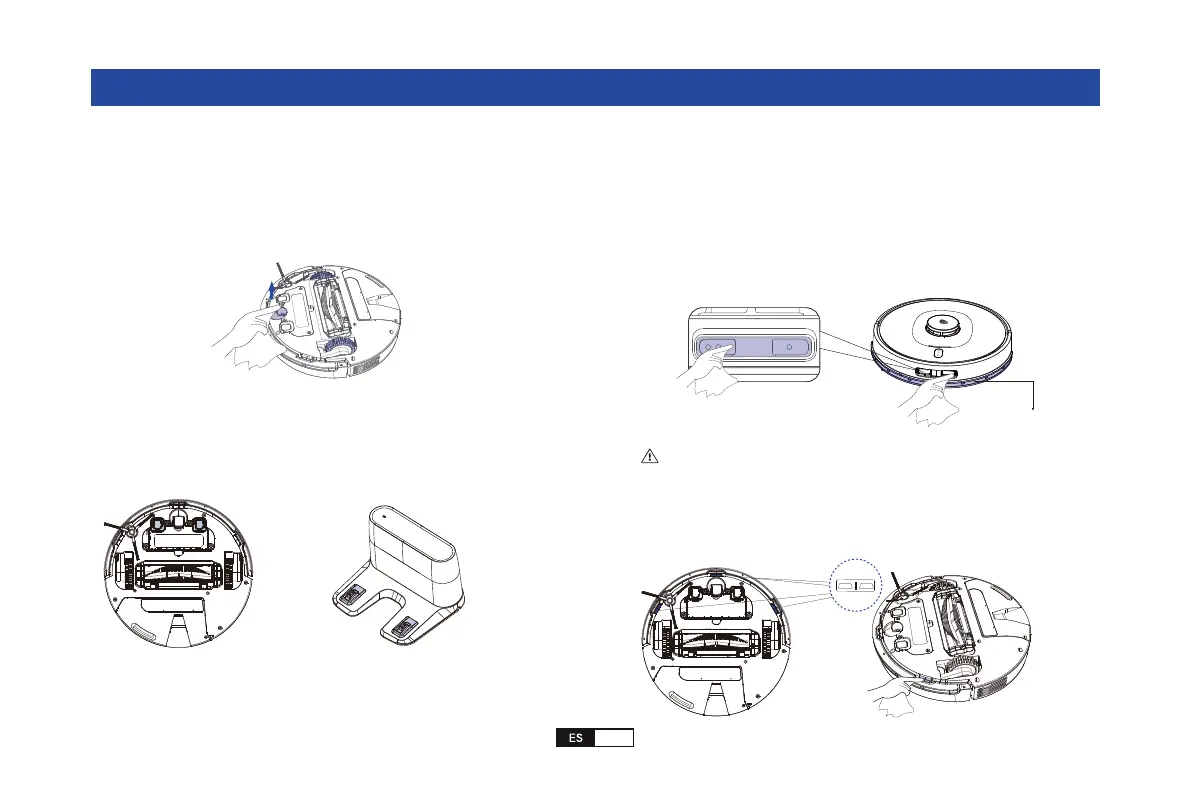 ES