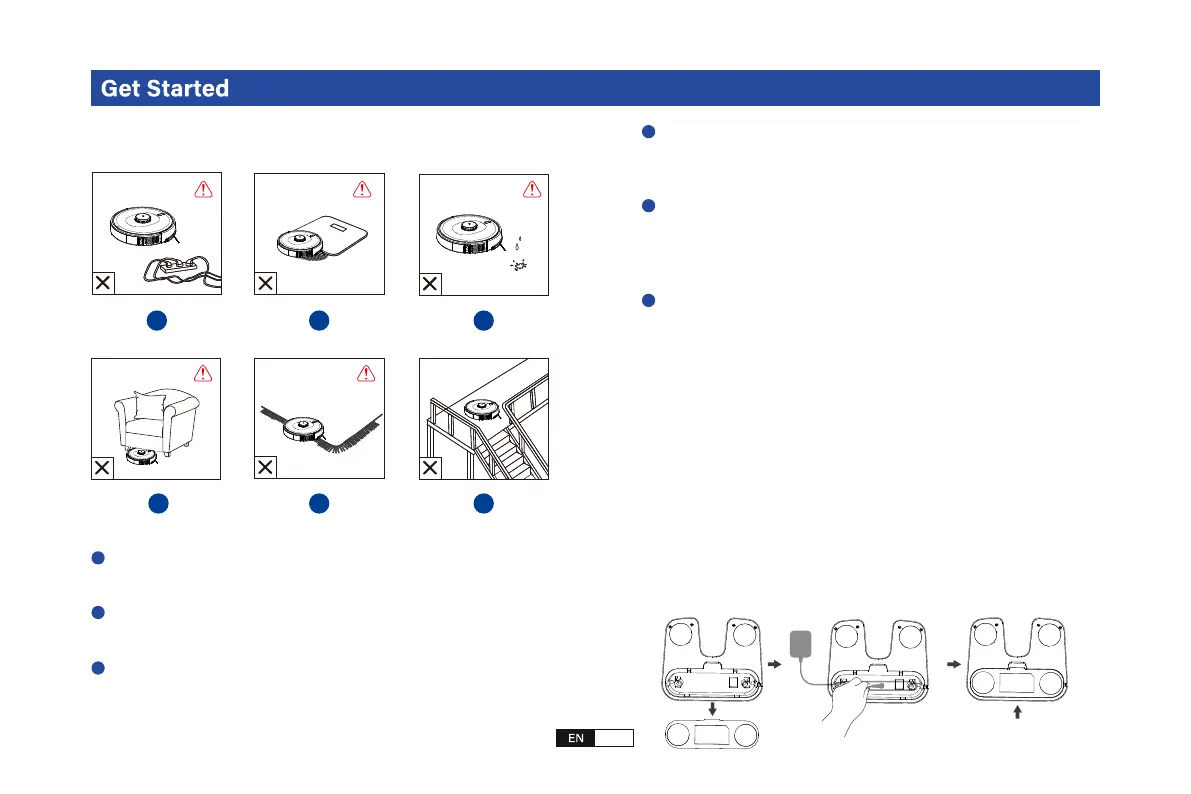 Get Started

EN