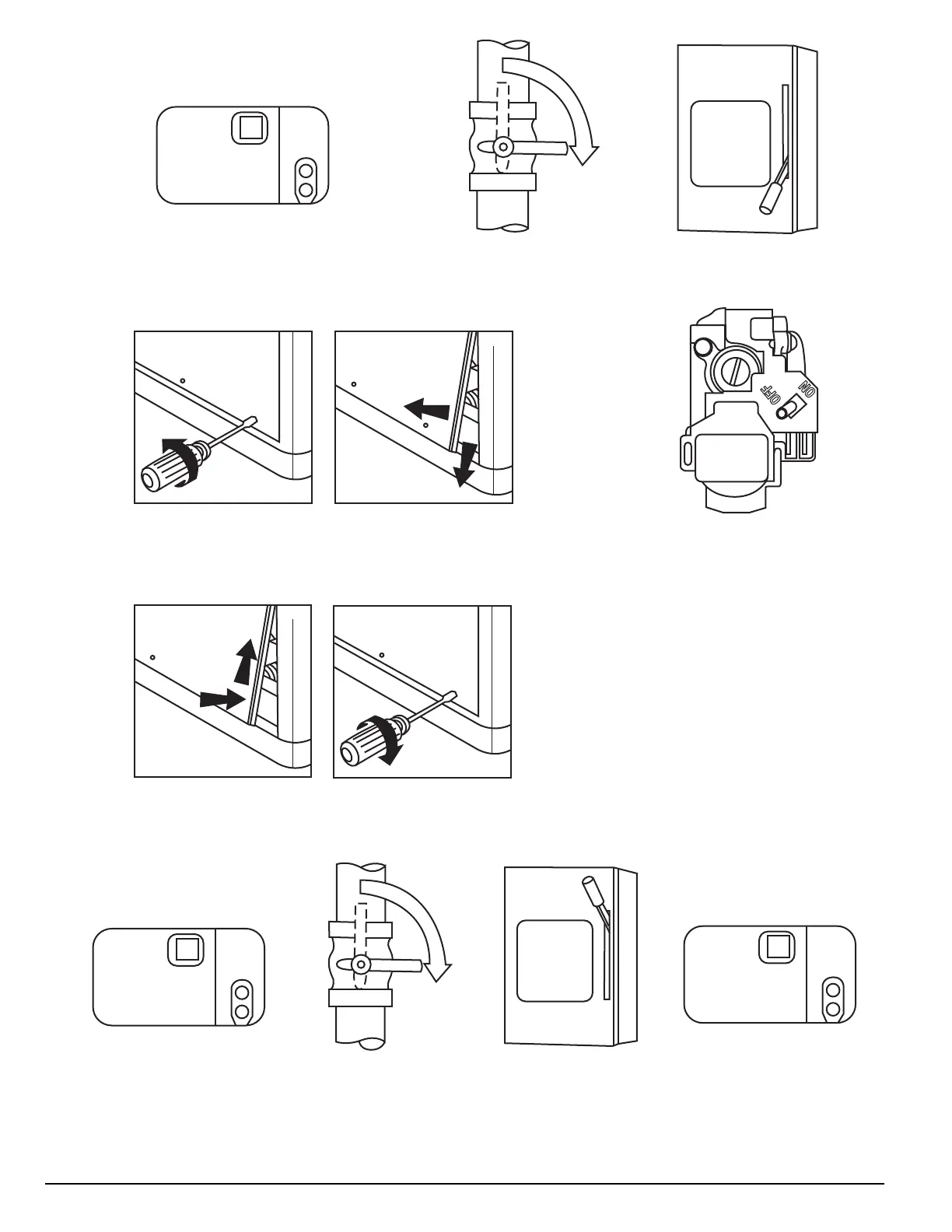 OFF
ON