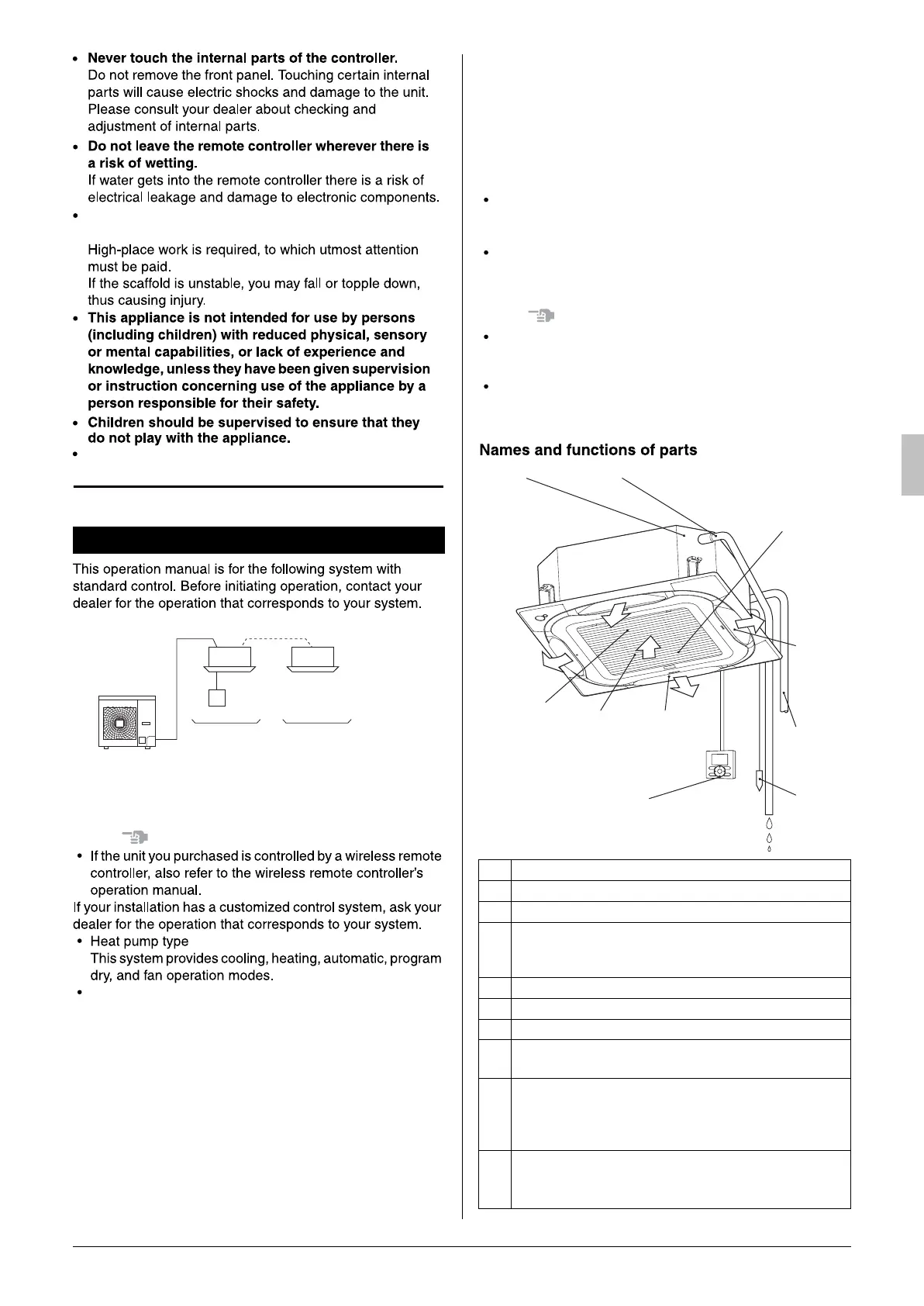 • **Never touch the internal parts of the controller.**
Do not remove the front panel. Touching certain internal parts will cause electric shocks and damage to the unit. Please consult your dealer about checking and adjustment of internal parts.

• **Do not leave the remote controller wherever there is a risk of wetting.**
If water gets into the remote controller there is a risk of electrical leakage and damage to electronic components.

•

High-place work is required, to which utmost attention must be paid.
If the scaffold is unstable, you may fall or topple down, thus causing injury.

• **This appliance is not intended for use by persons (including children) with reduced physical, sensory or mental capabilities, or lack of experience and knowledge, unless they have been given supervision or instruction concerning use of the appliance by a person responsible for their safety.**

• **Children should be supervised to ensure that they do not play with the appliance.**

•

This operation manual is for the following system with standard control. Before initiating operation, contact your dealer for the operation that corresponds to your system.

• If the unit you purchased is controlled by a wireless remote controller, also refer to the wireless remote controller's operation manual.

If your installation has a customized control system, ask your dealer for the operation that corresponds to your system.

• Heat pump type
This system provides cooling, heating, automatic, program dry, and fan operation modes.

•

•

•

•

•

**Names and functions of parts**