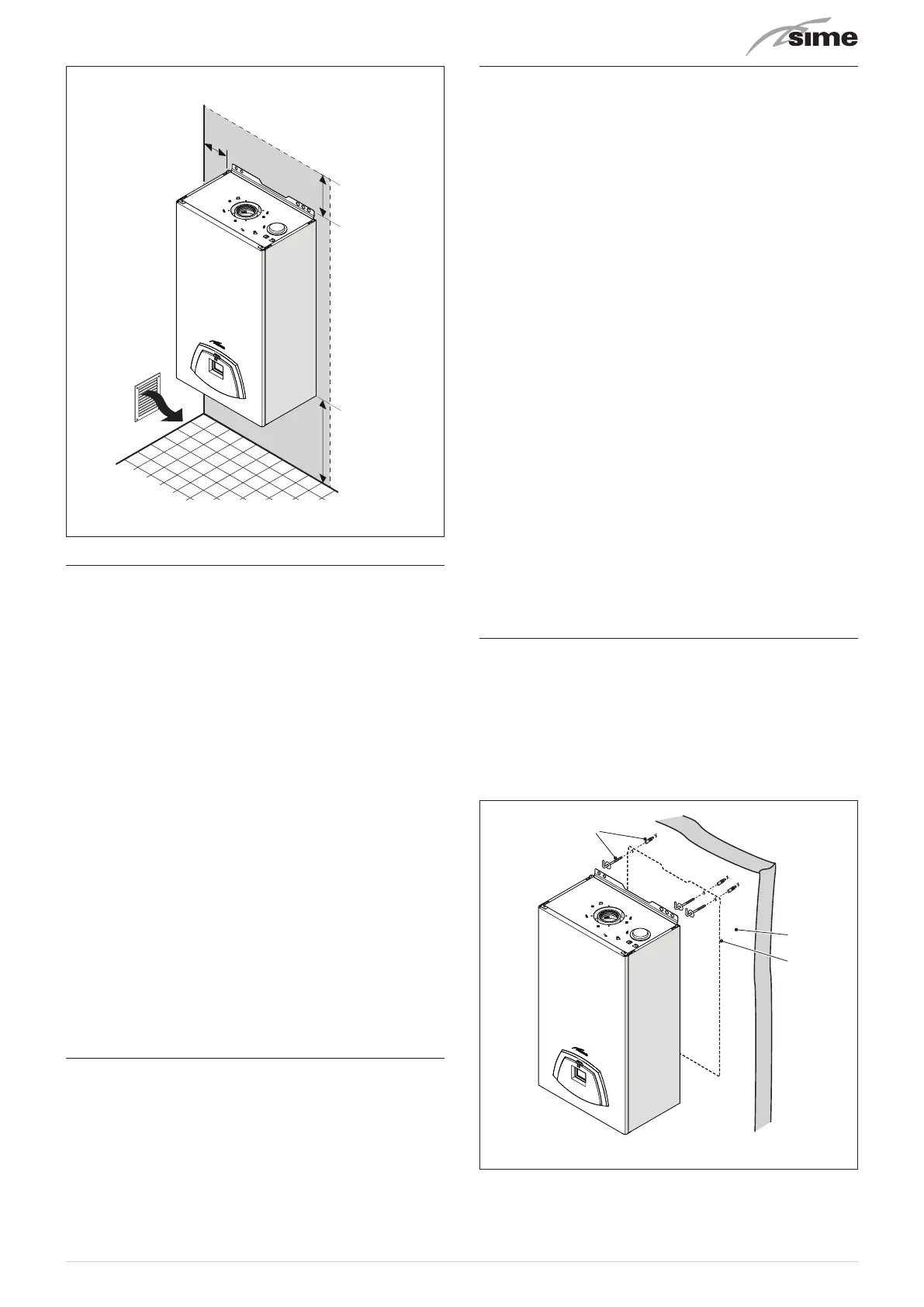 sime