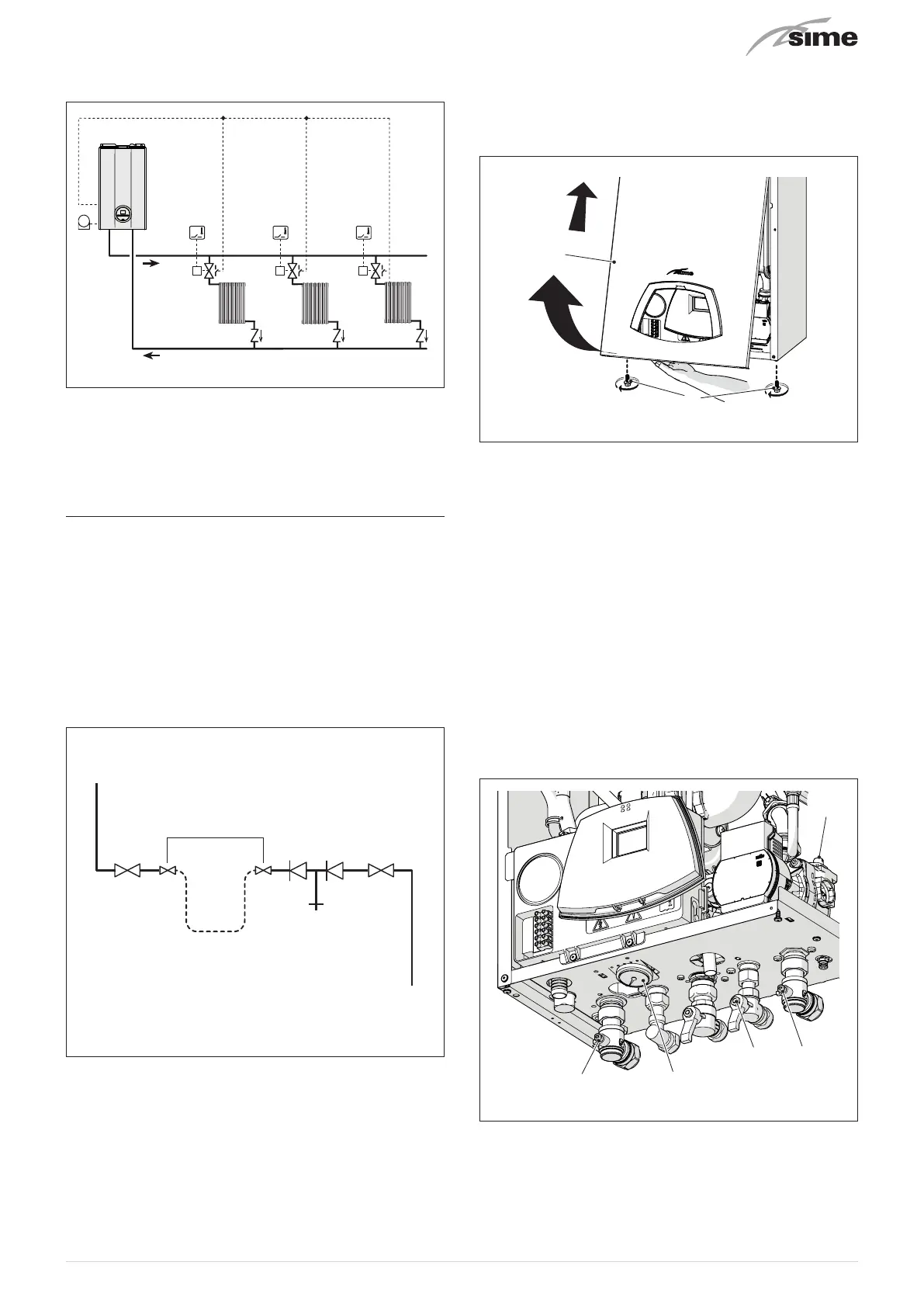 sime