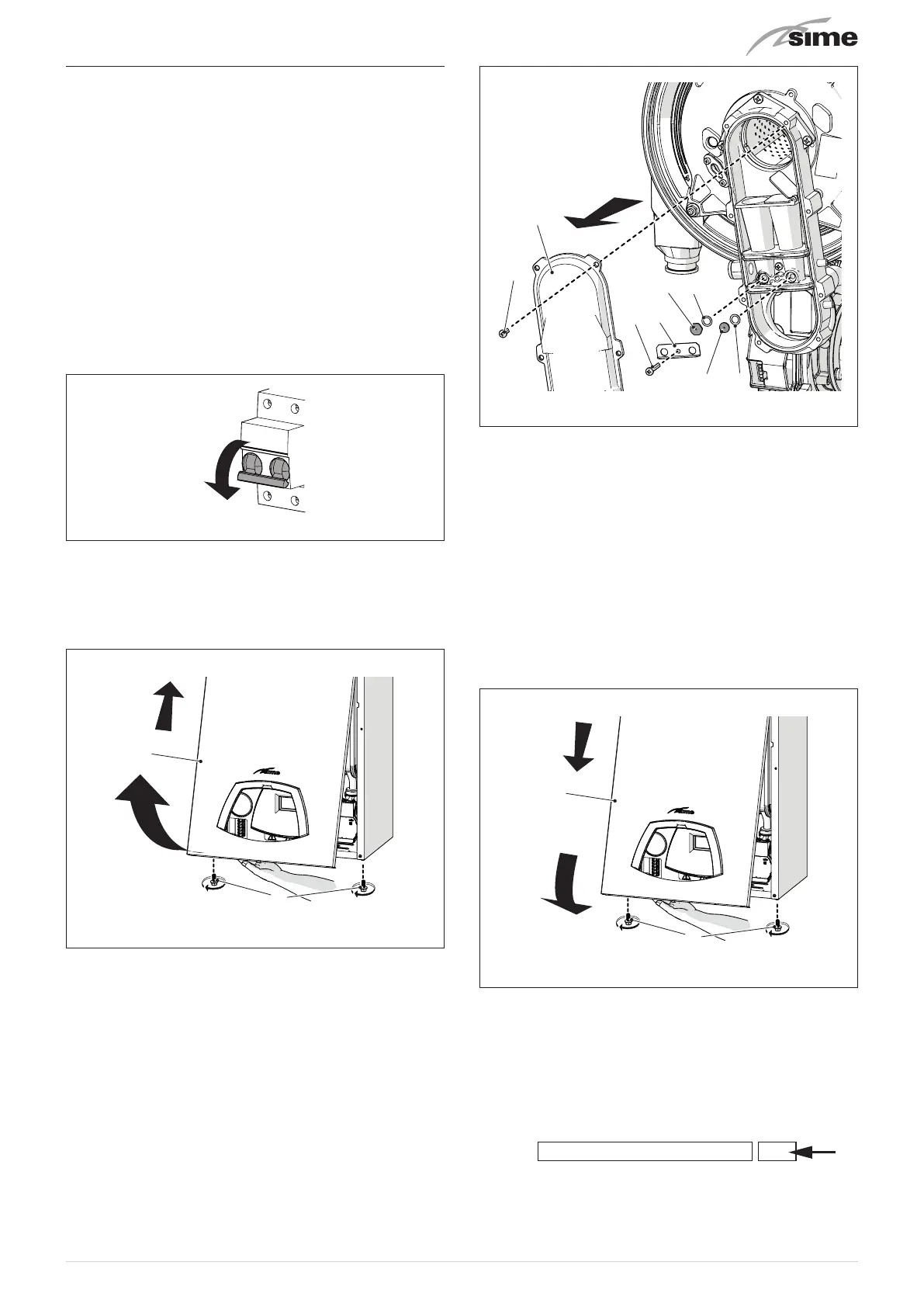 sime