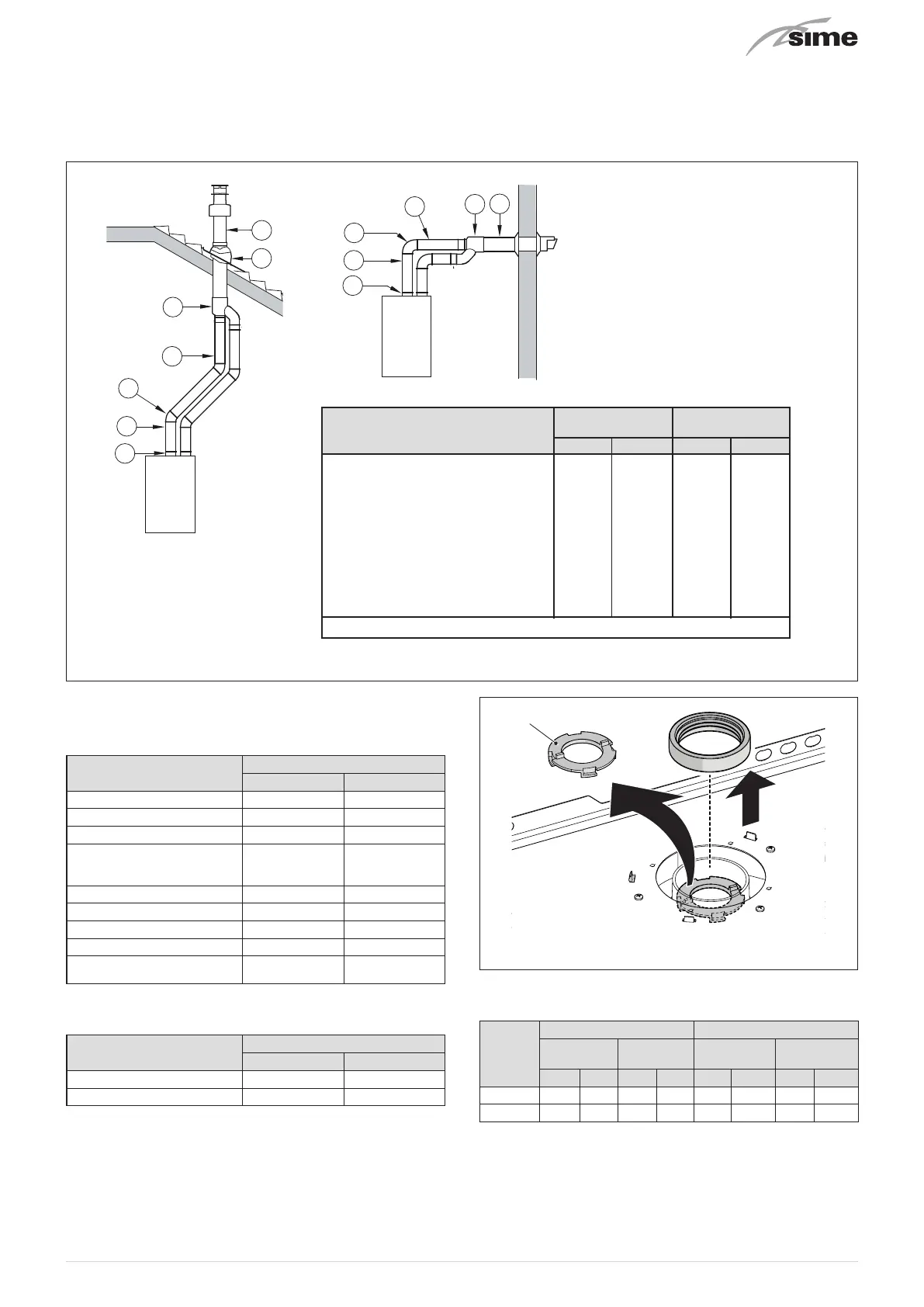 sime