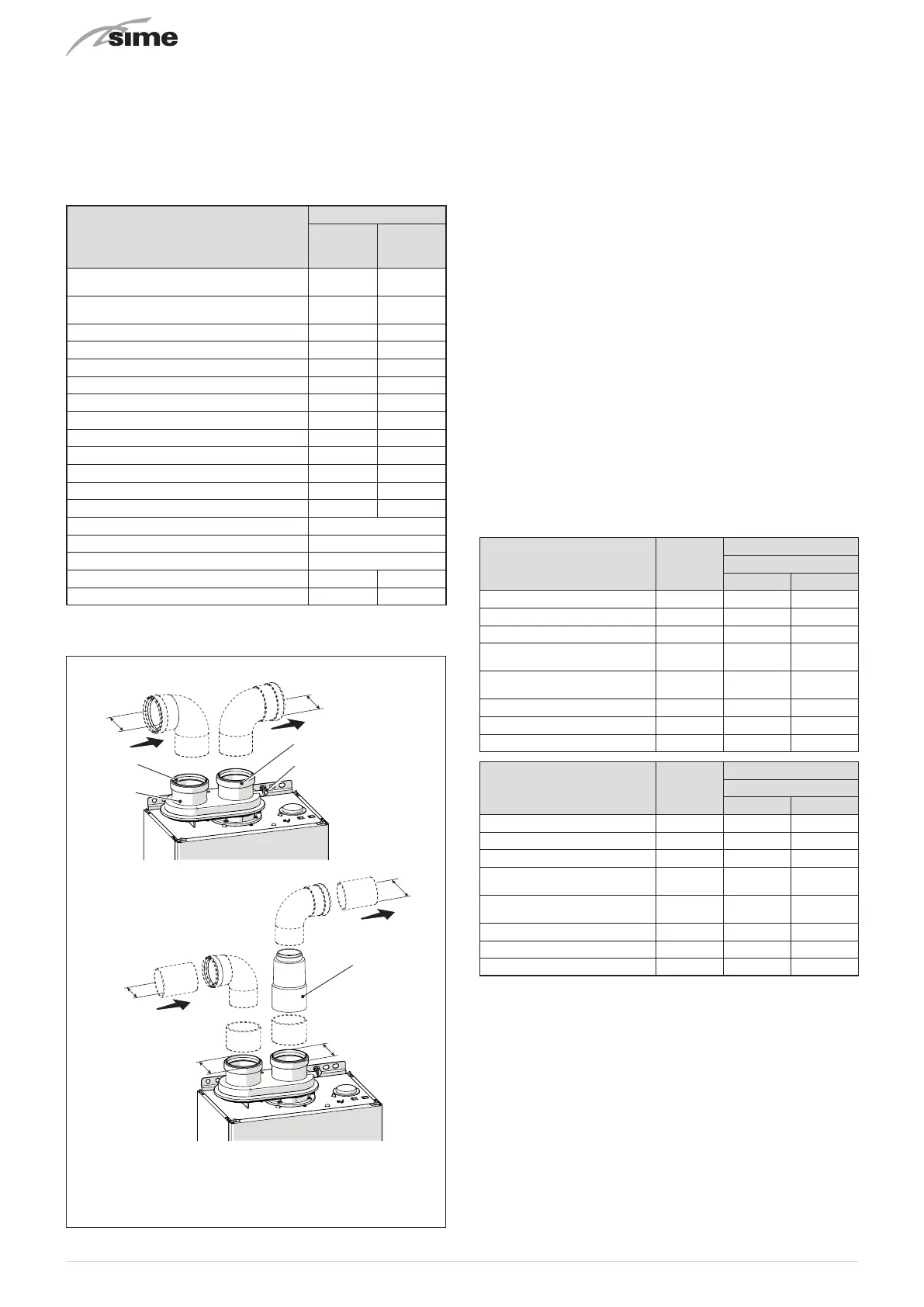 sime