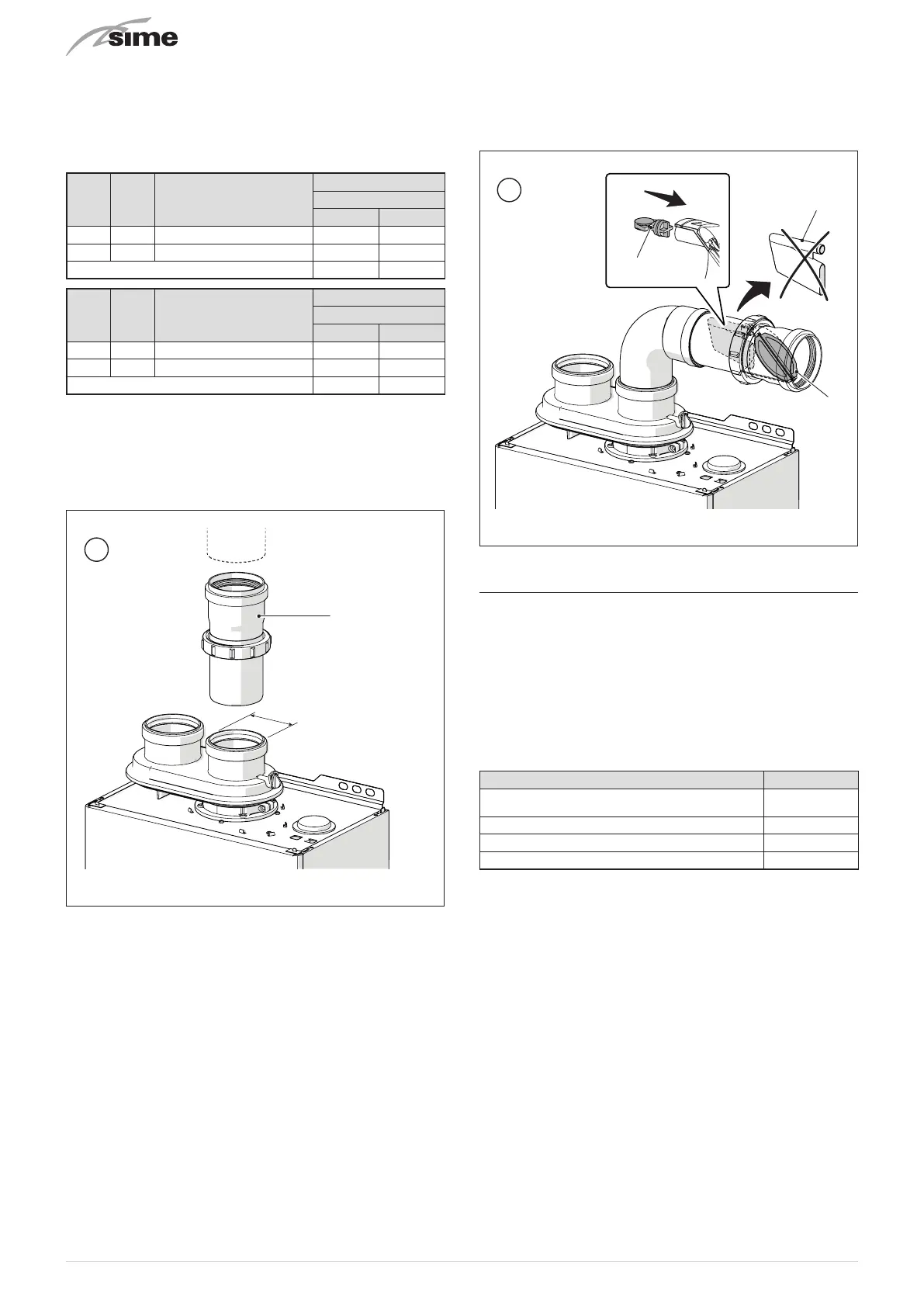 sime