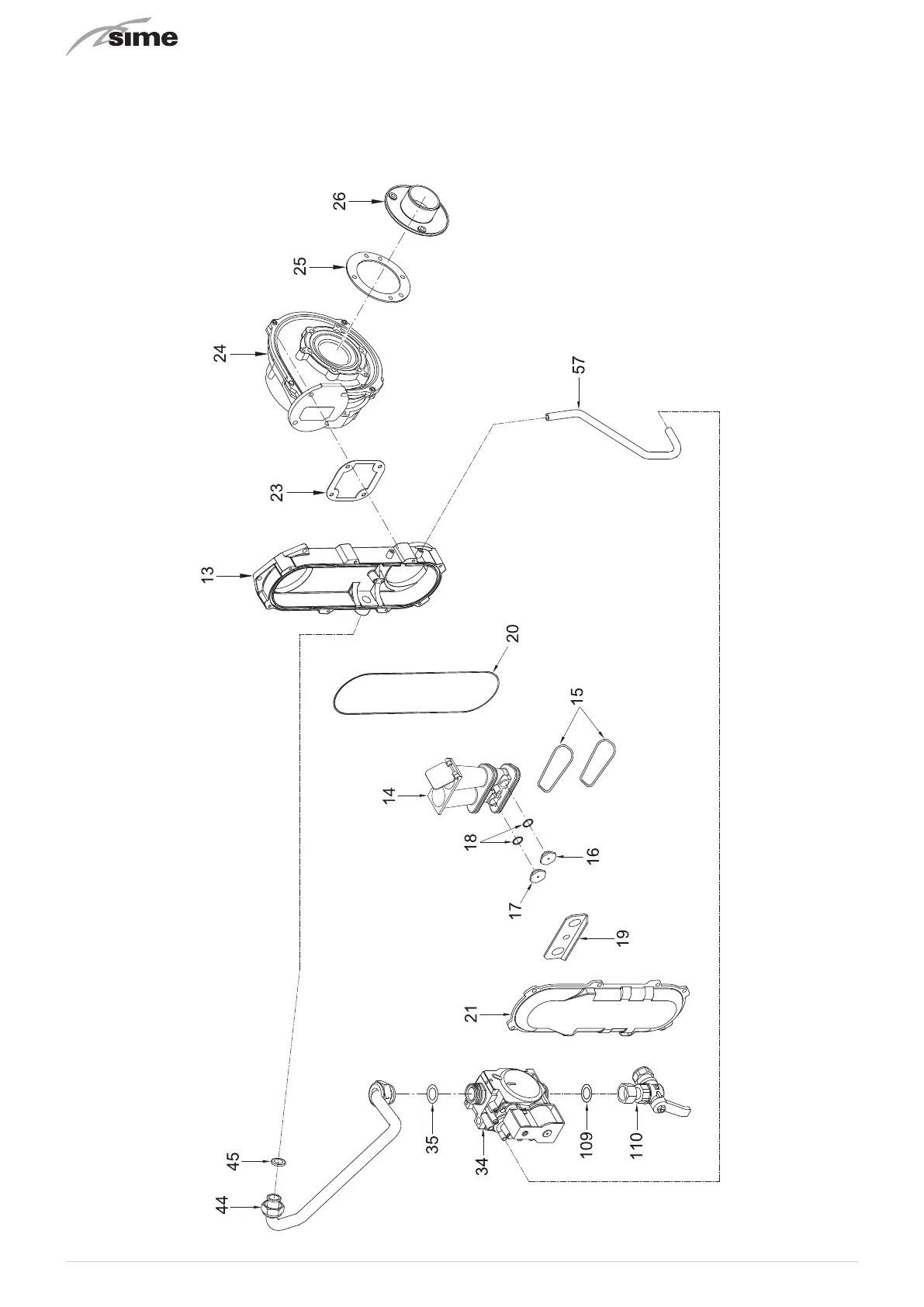 sime

26
25
24
57
23
13
20
15
14
18
16
17
19
21
35
34
109
110
45
44