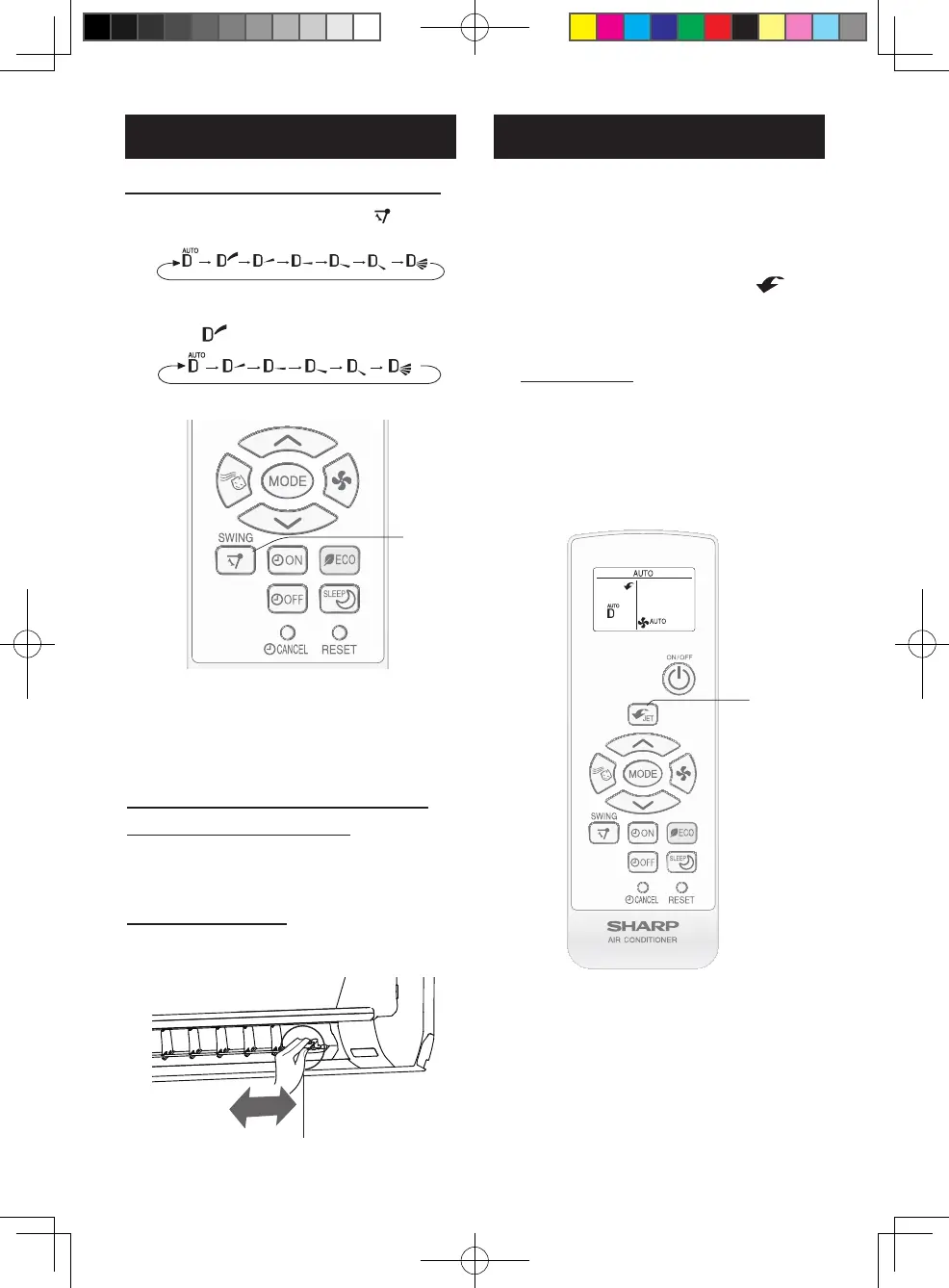 AUTO

AUTO

MODE

SWING

ON

ECO

OFF

SLEEP

CANCEL

RESET

AUTO

AUTO

AUTO

ON/OFF

JET

MODE

SWING

ON

ECO

OFF

SLEEP

CANCEL

RESET

SHARP

AIR CONDITIONER