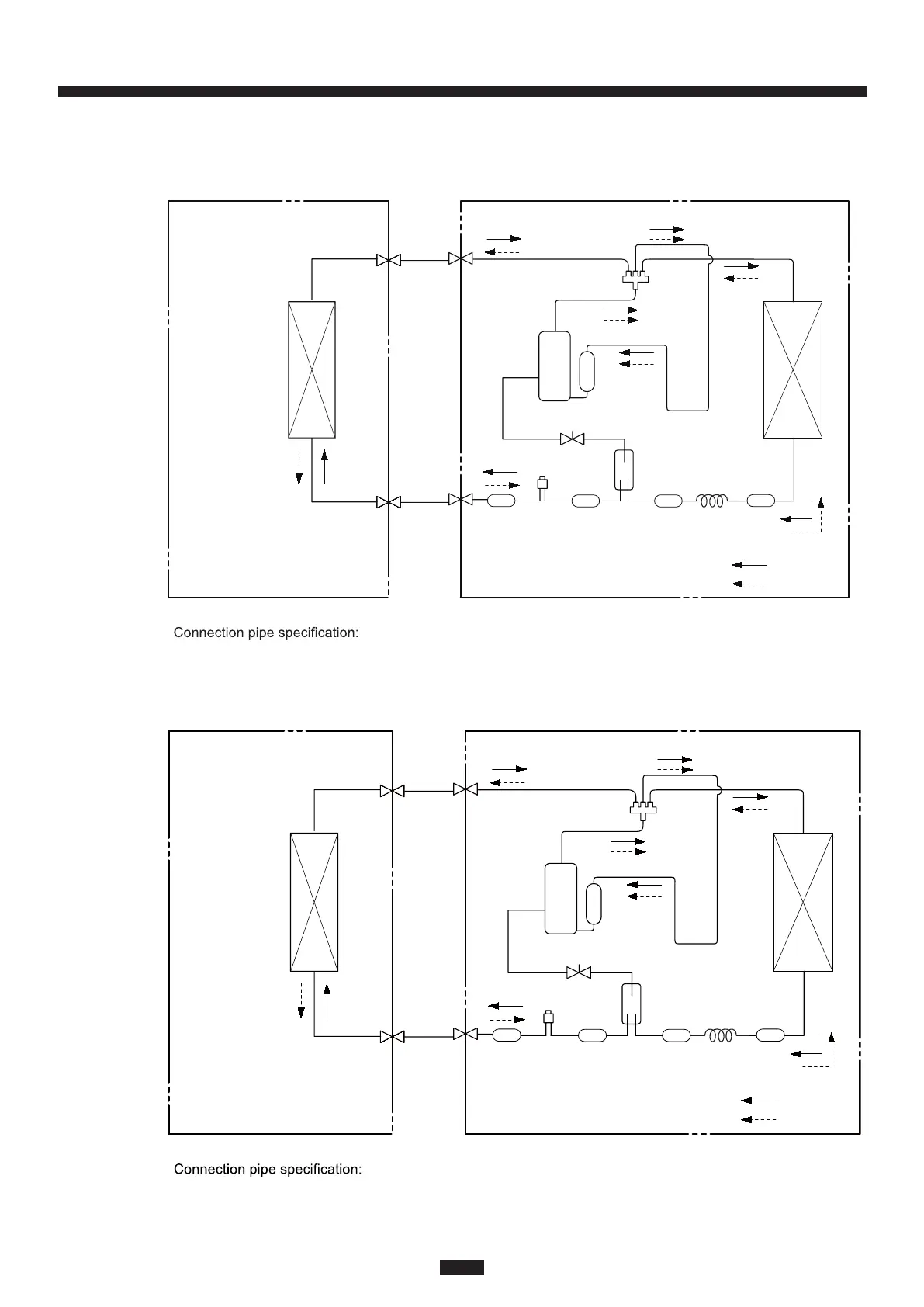 Connection pipe specification:

Connection pipe specification: