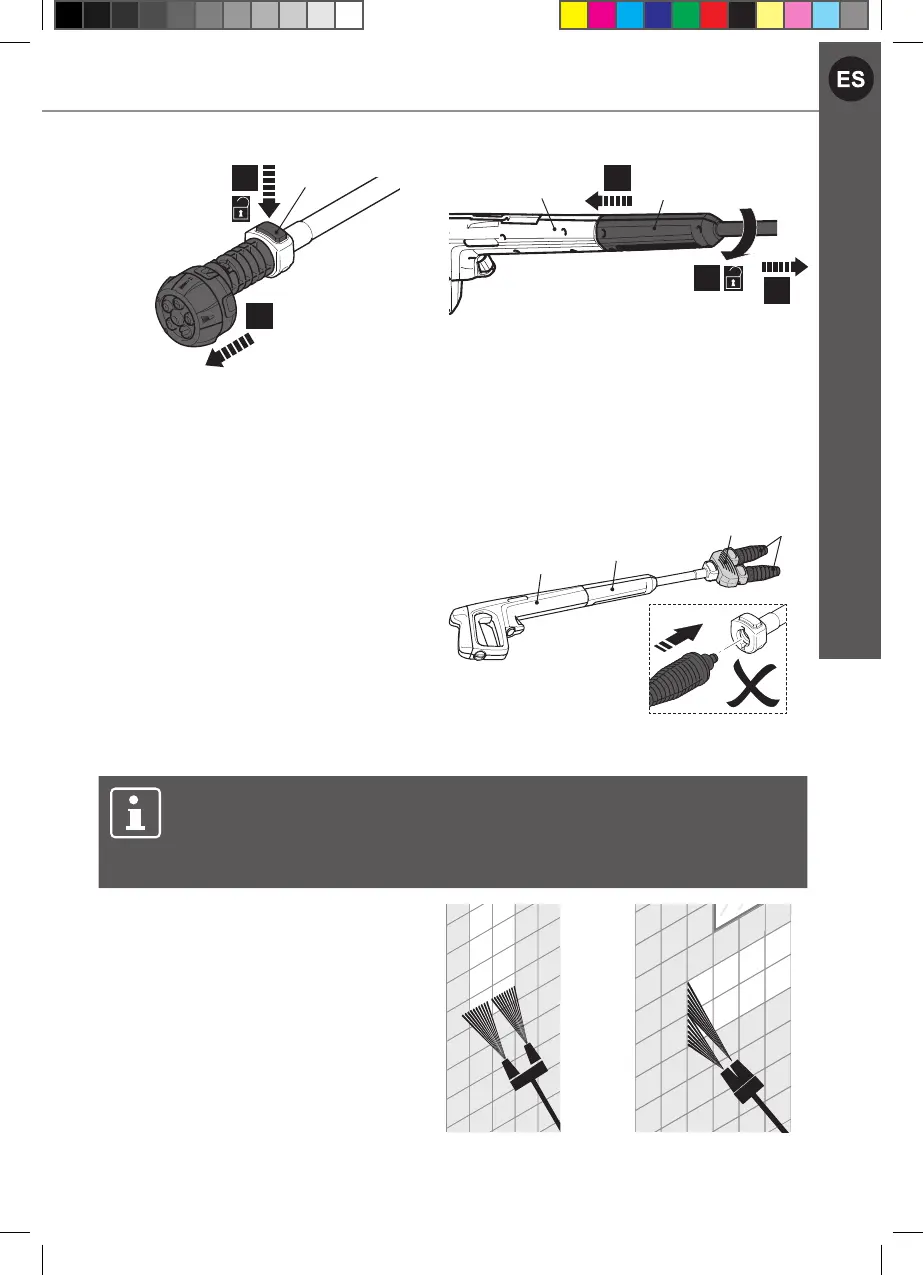 ES