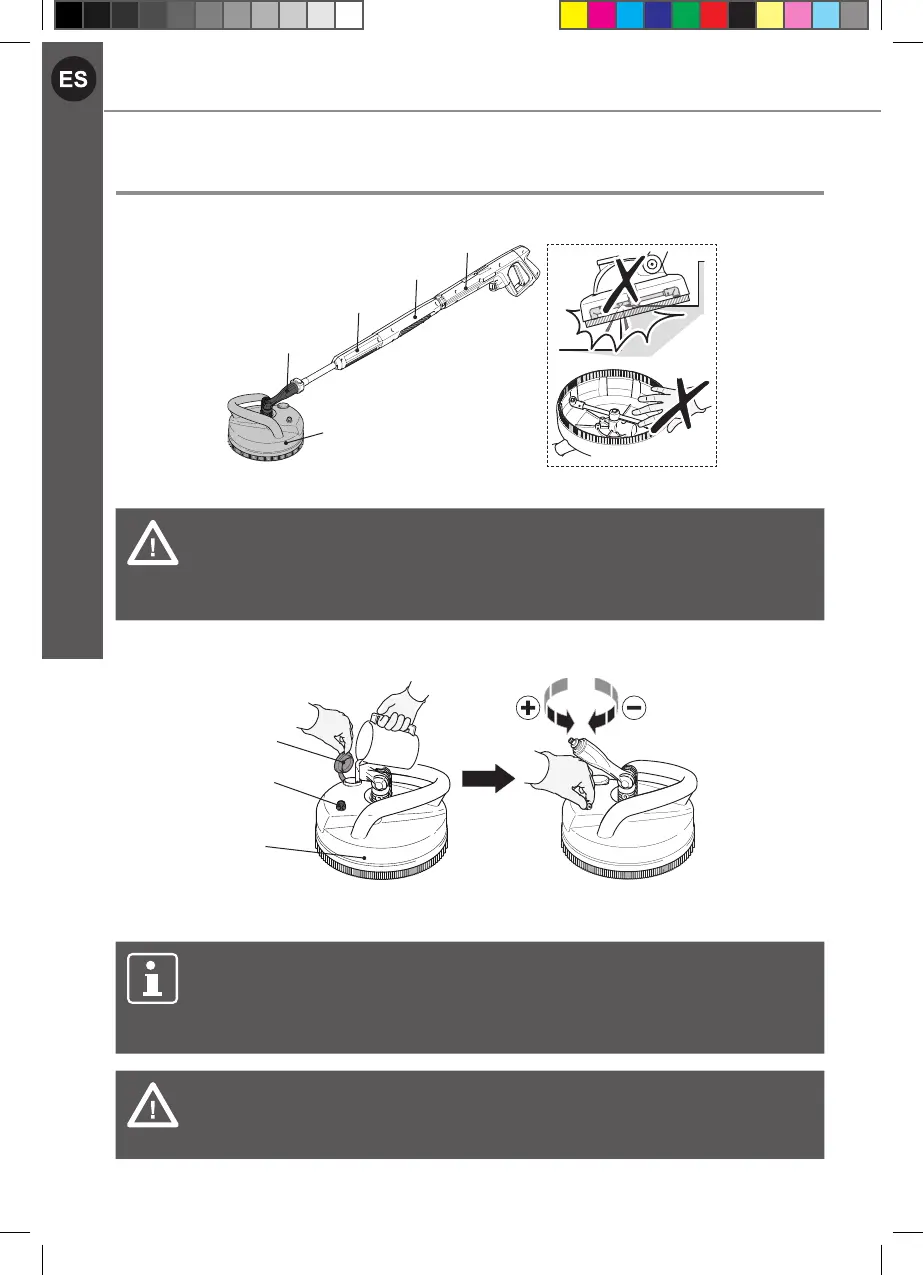 ES