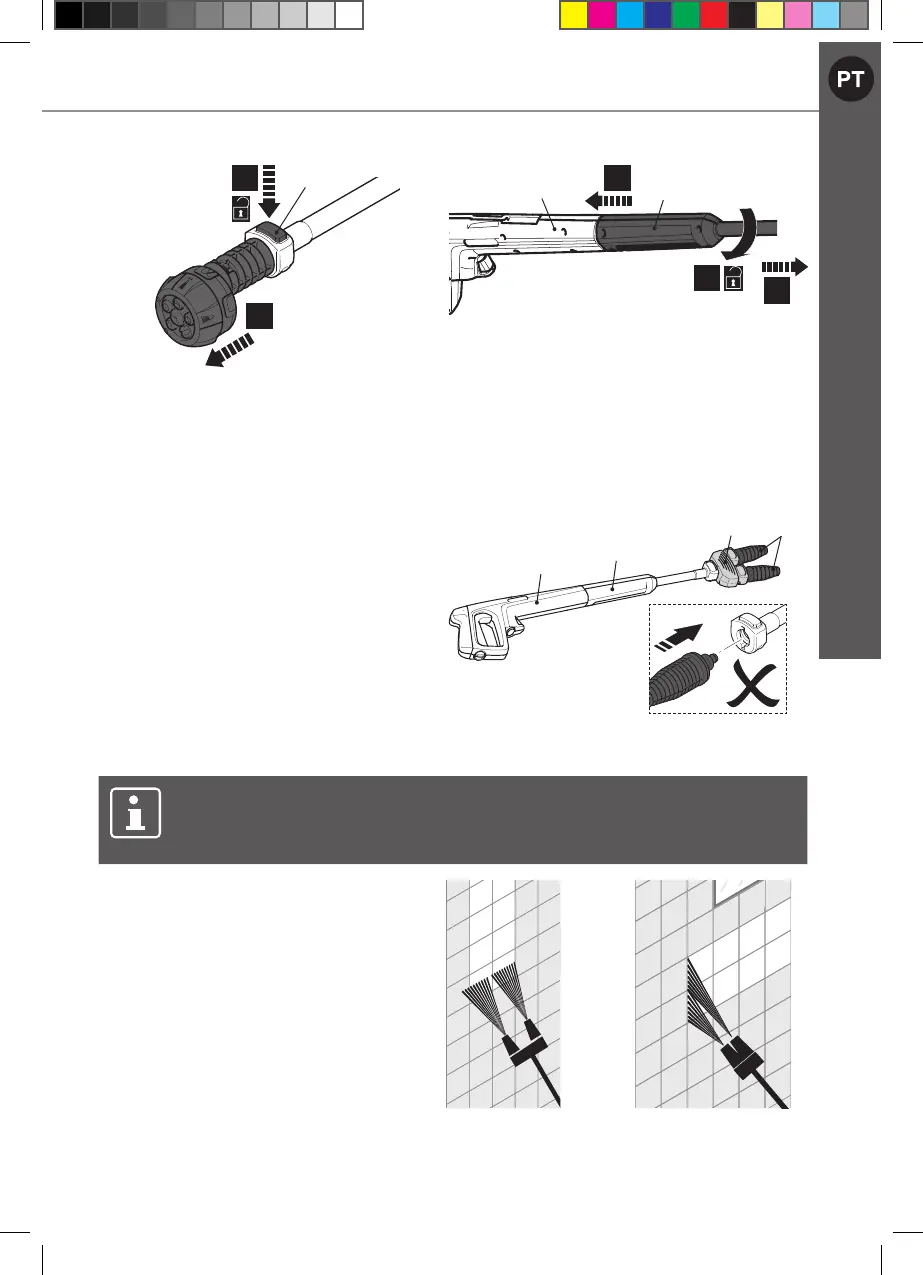 PT