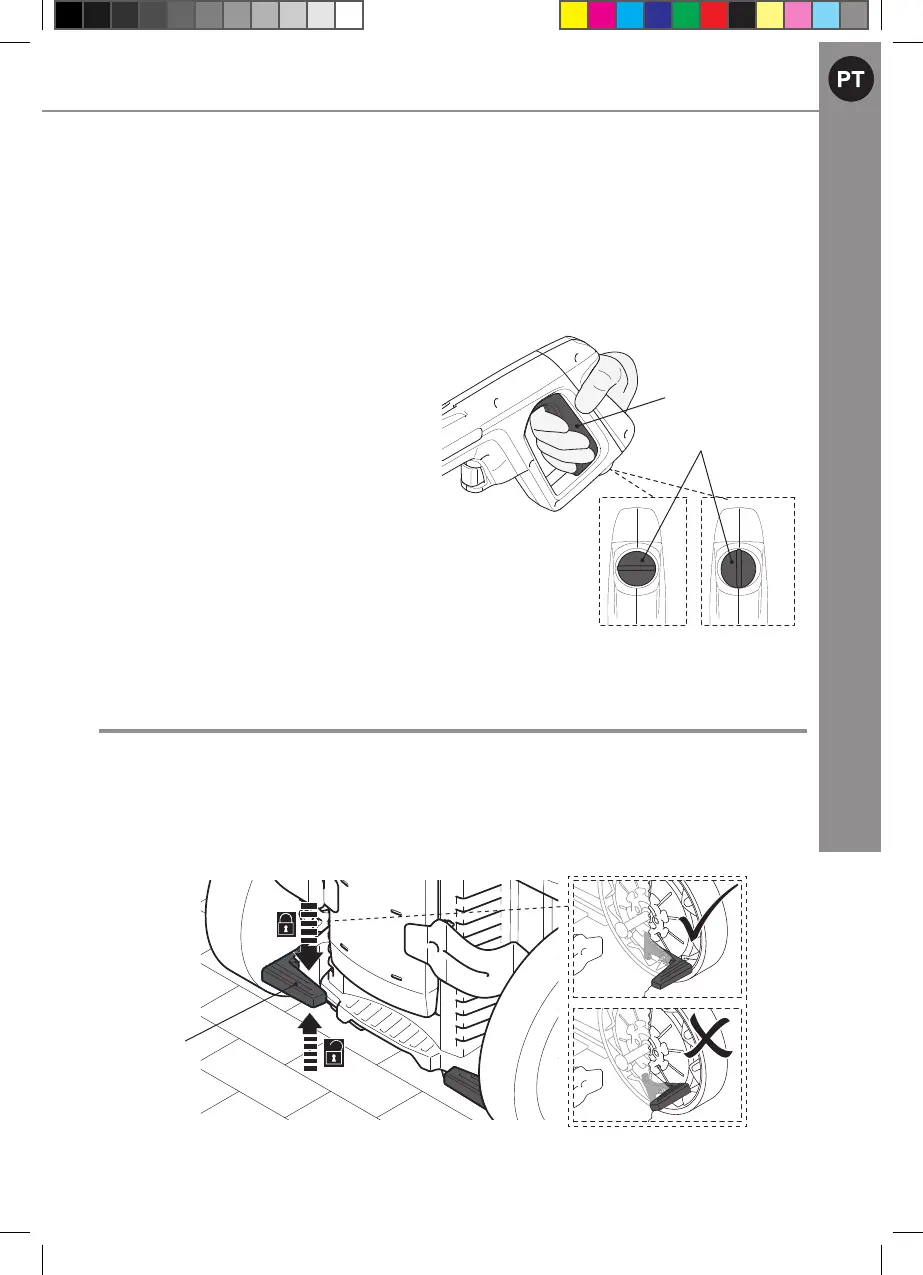 PT