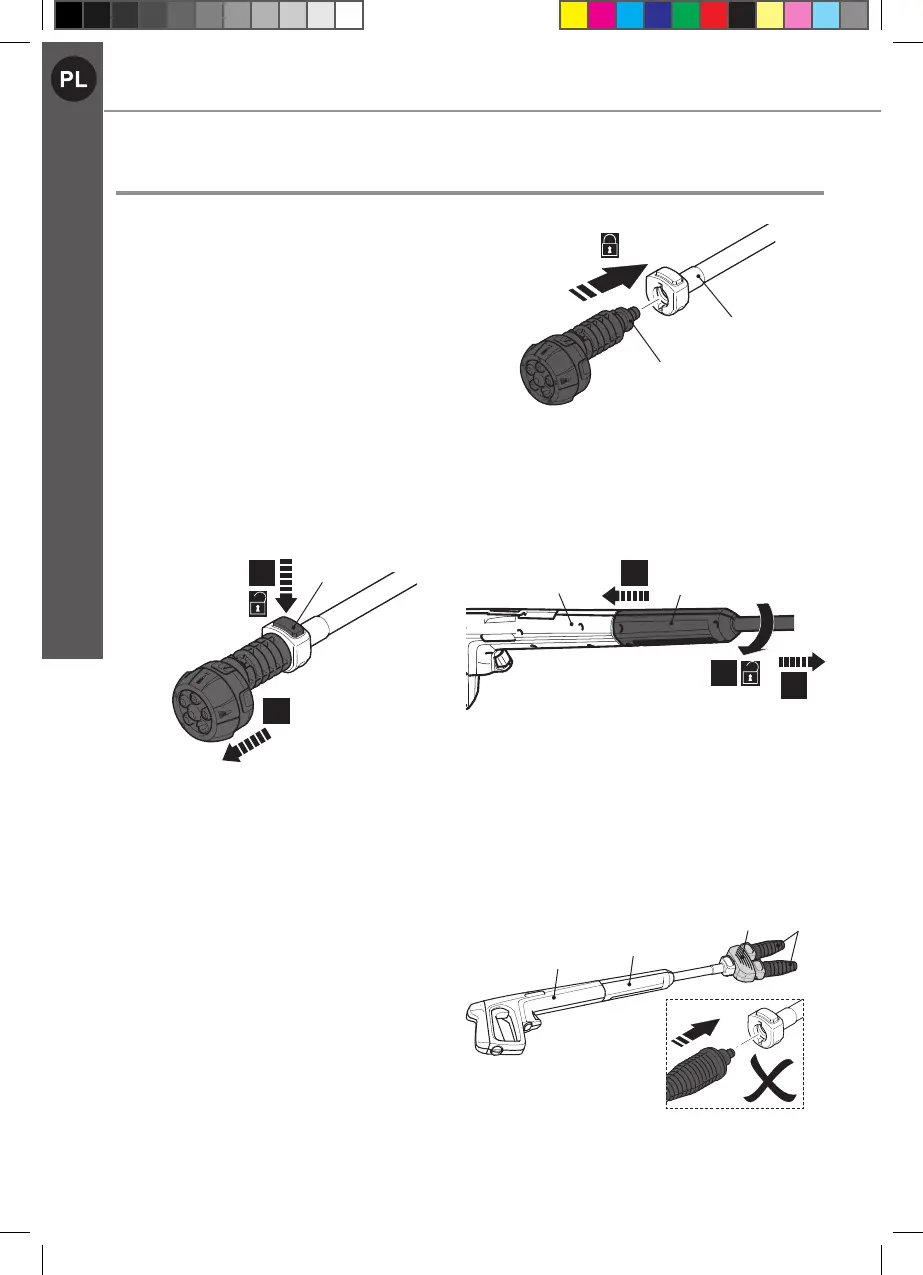 PL