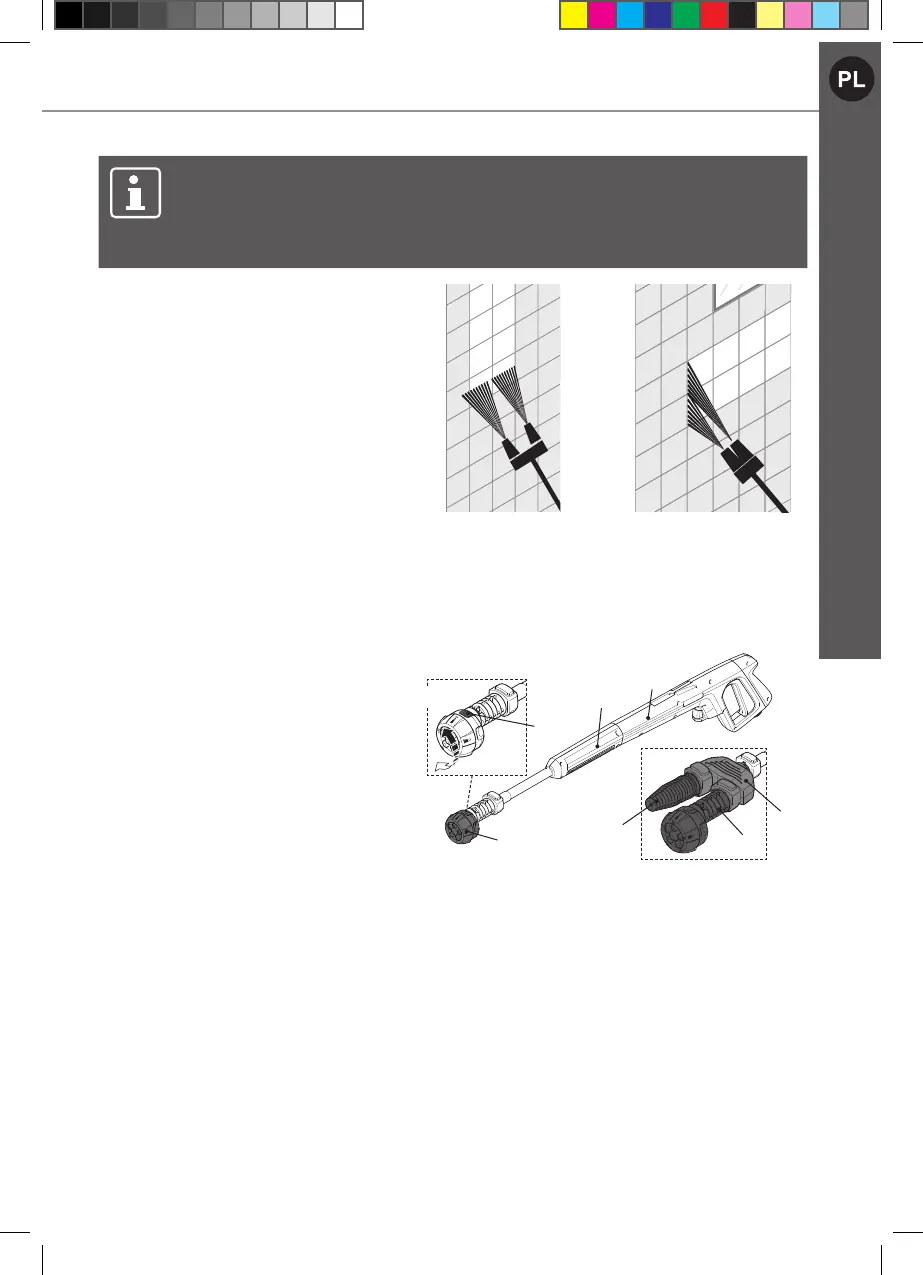 PL