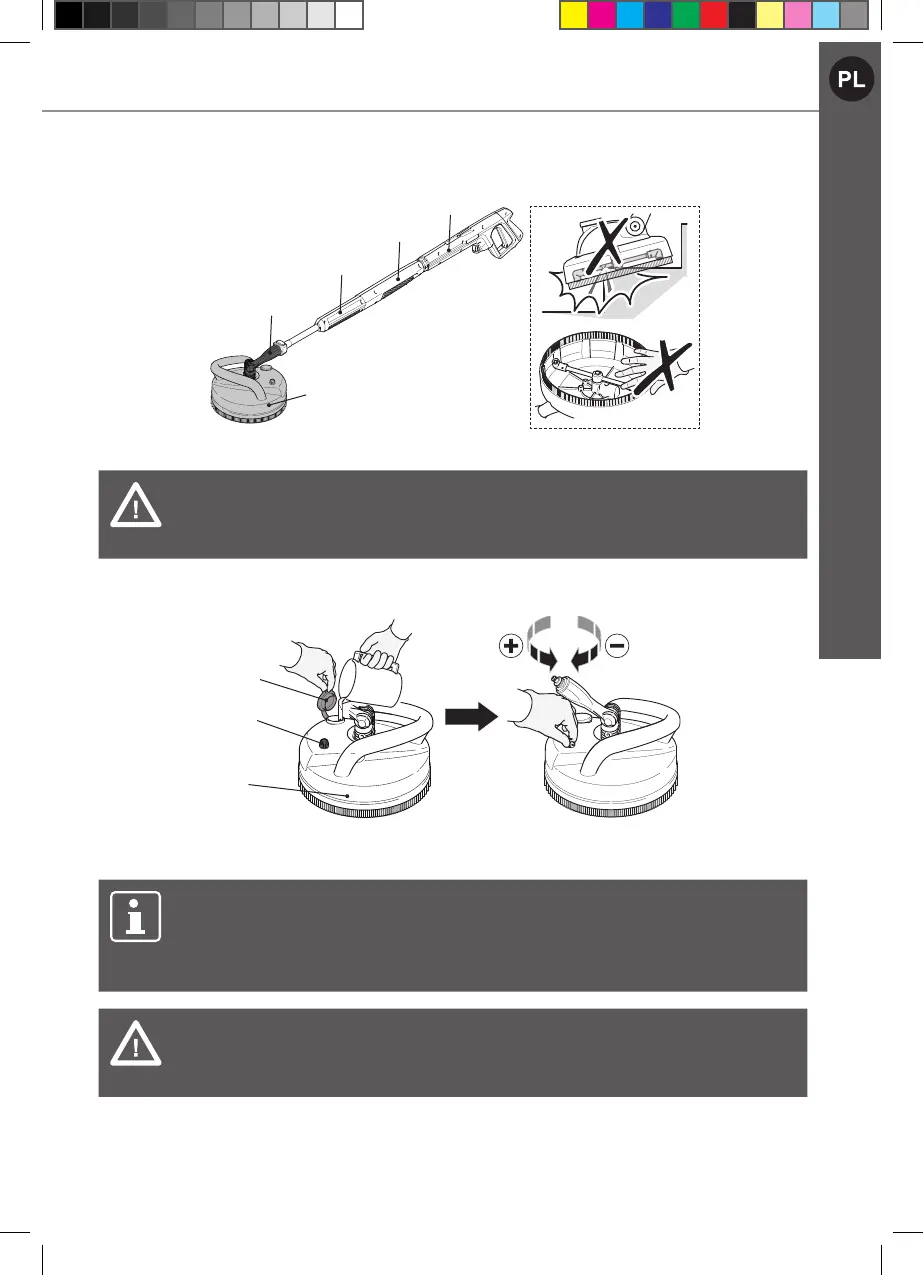 PL