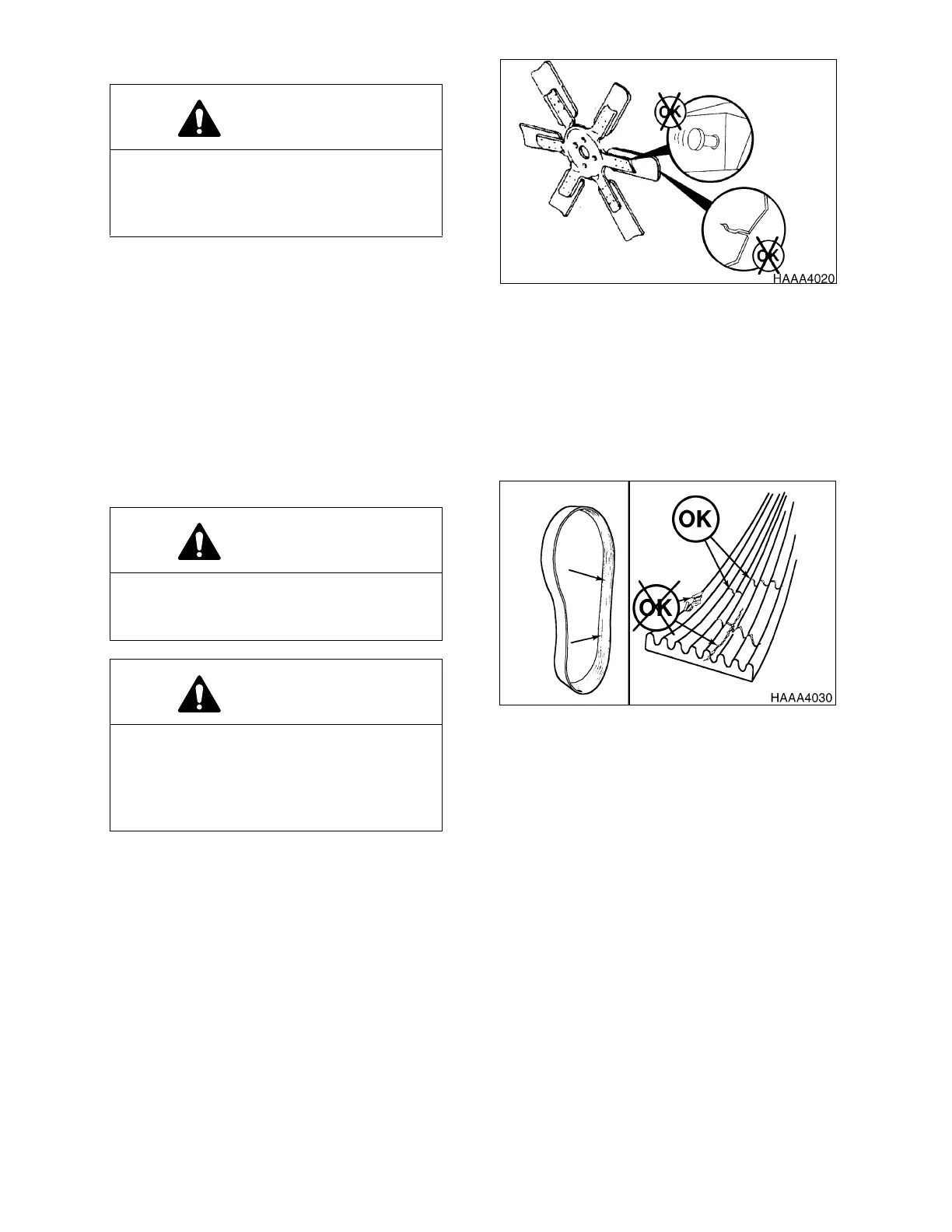 OK

OK

HAAA4020

OK

OK

HAAA4030