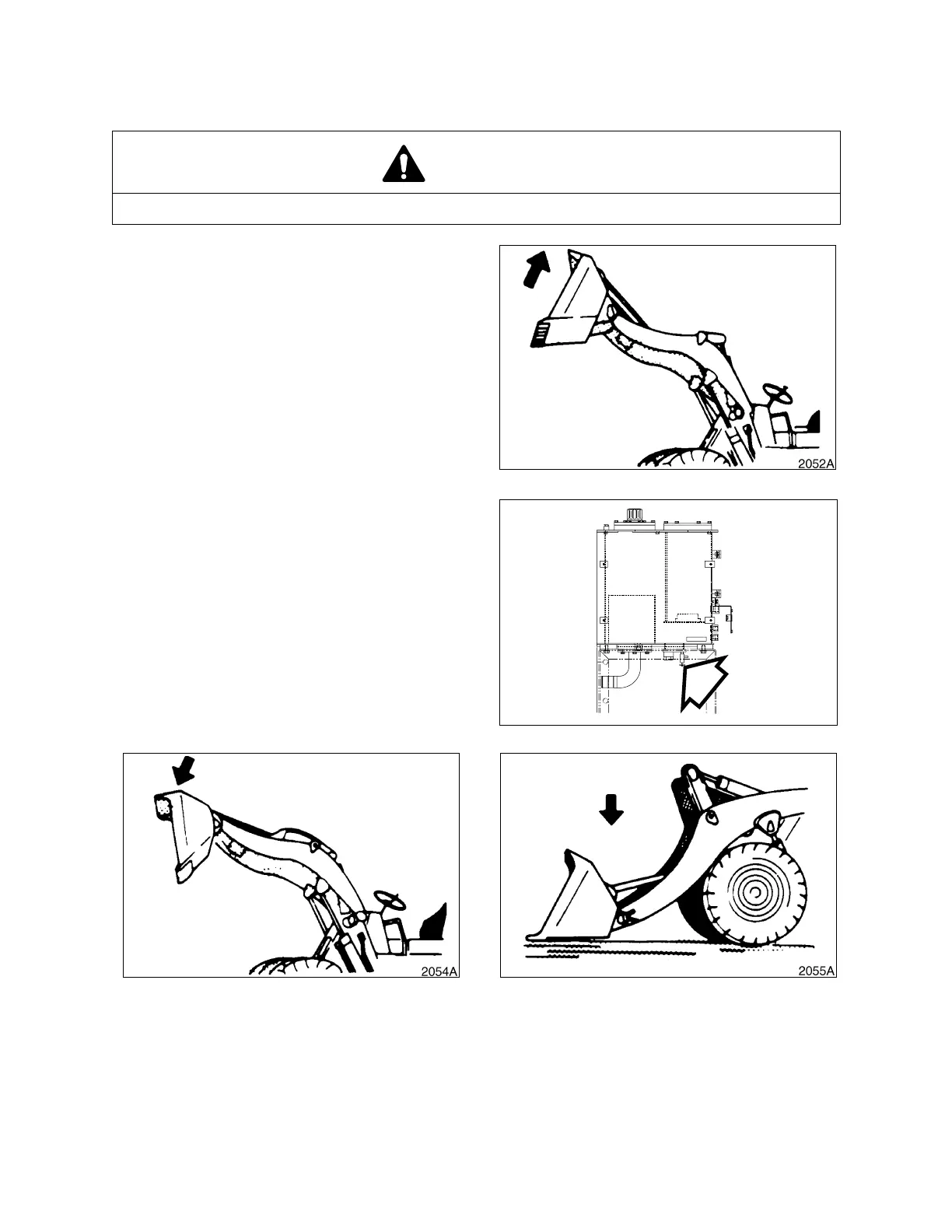 2052A

2054A

2055A