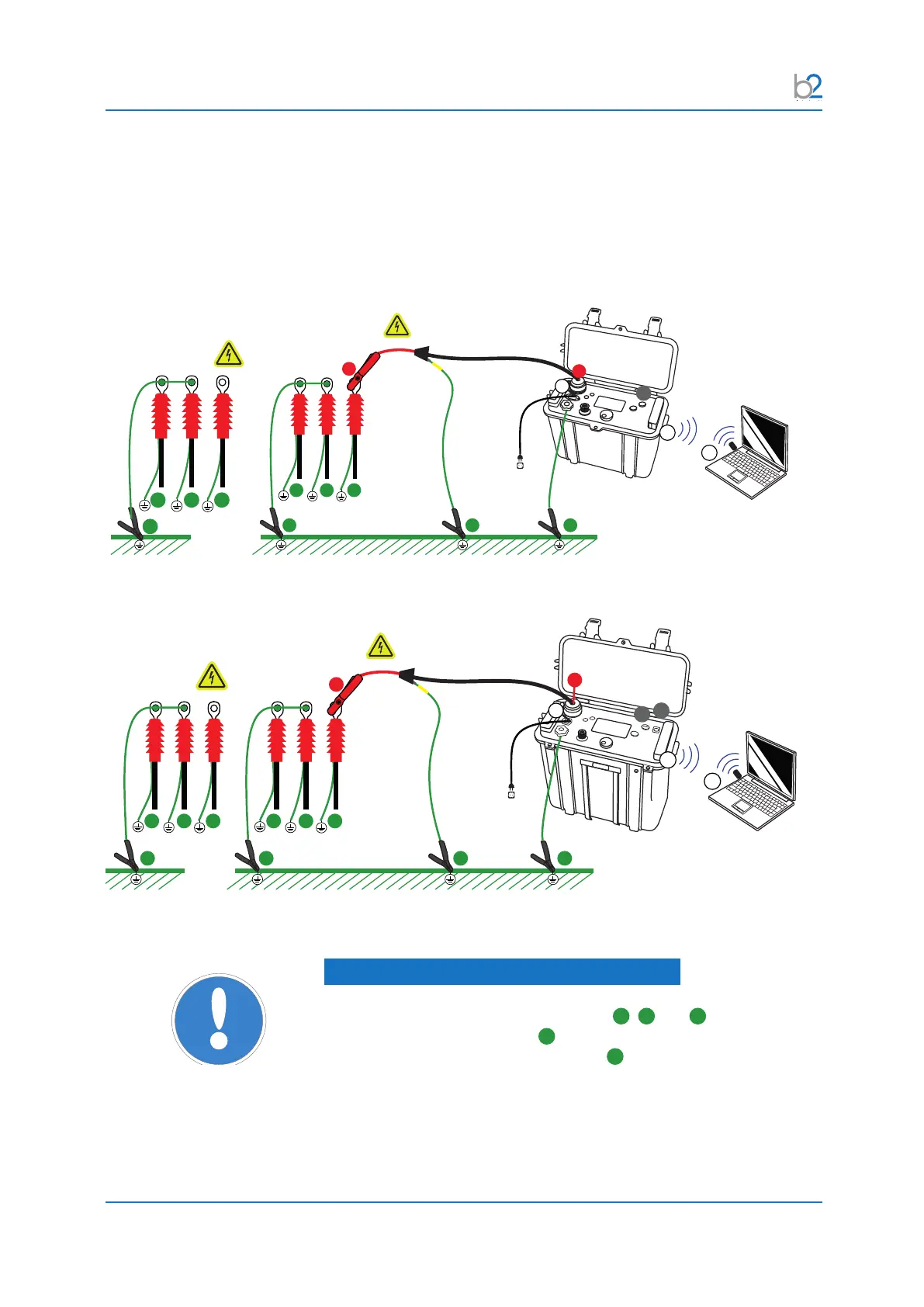 b2