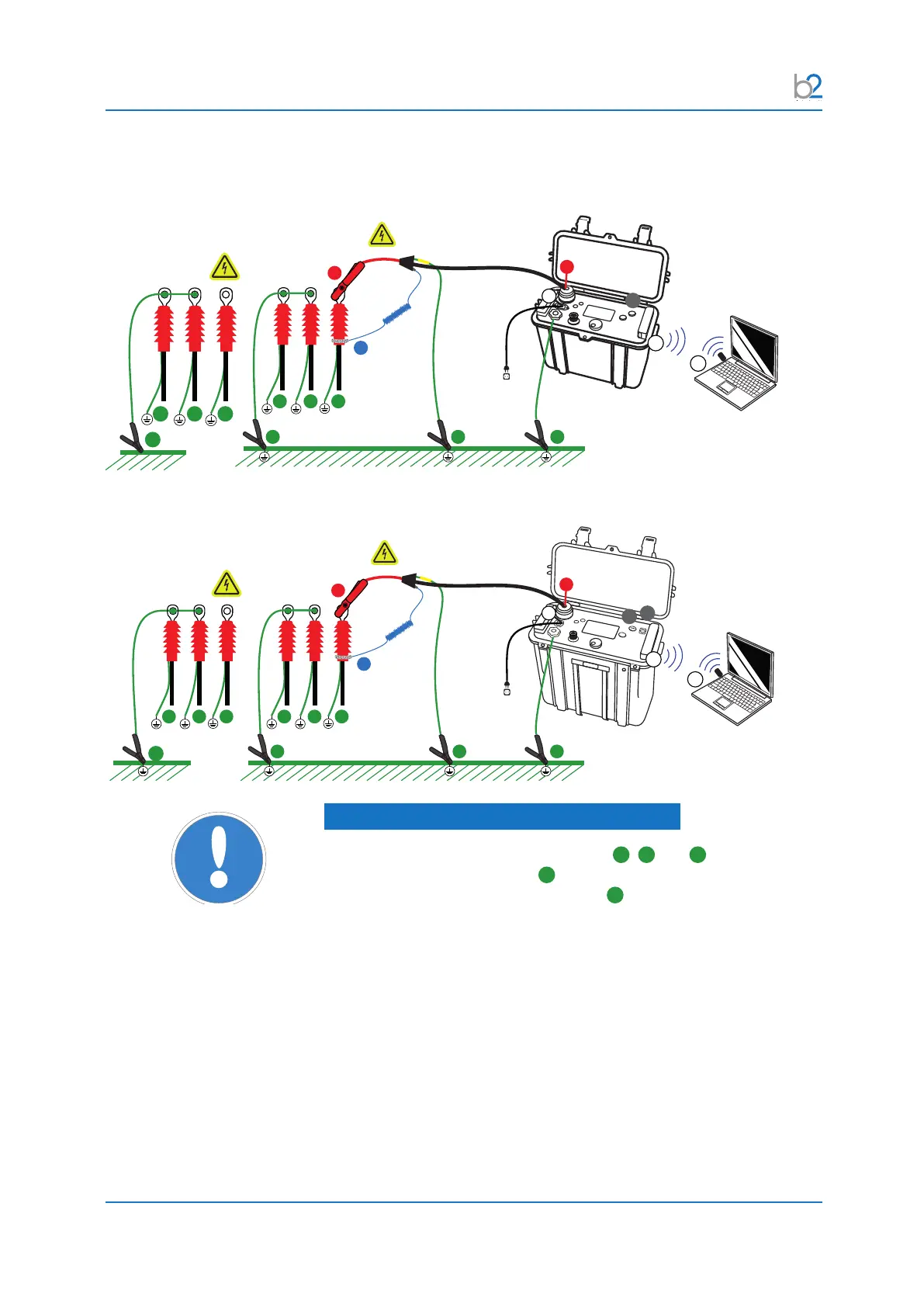 b2