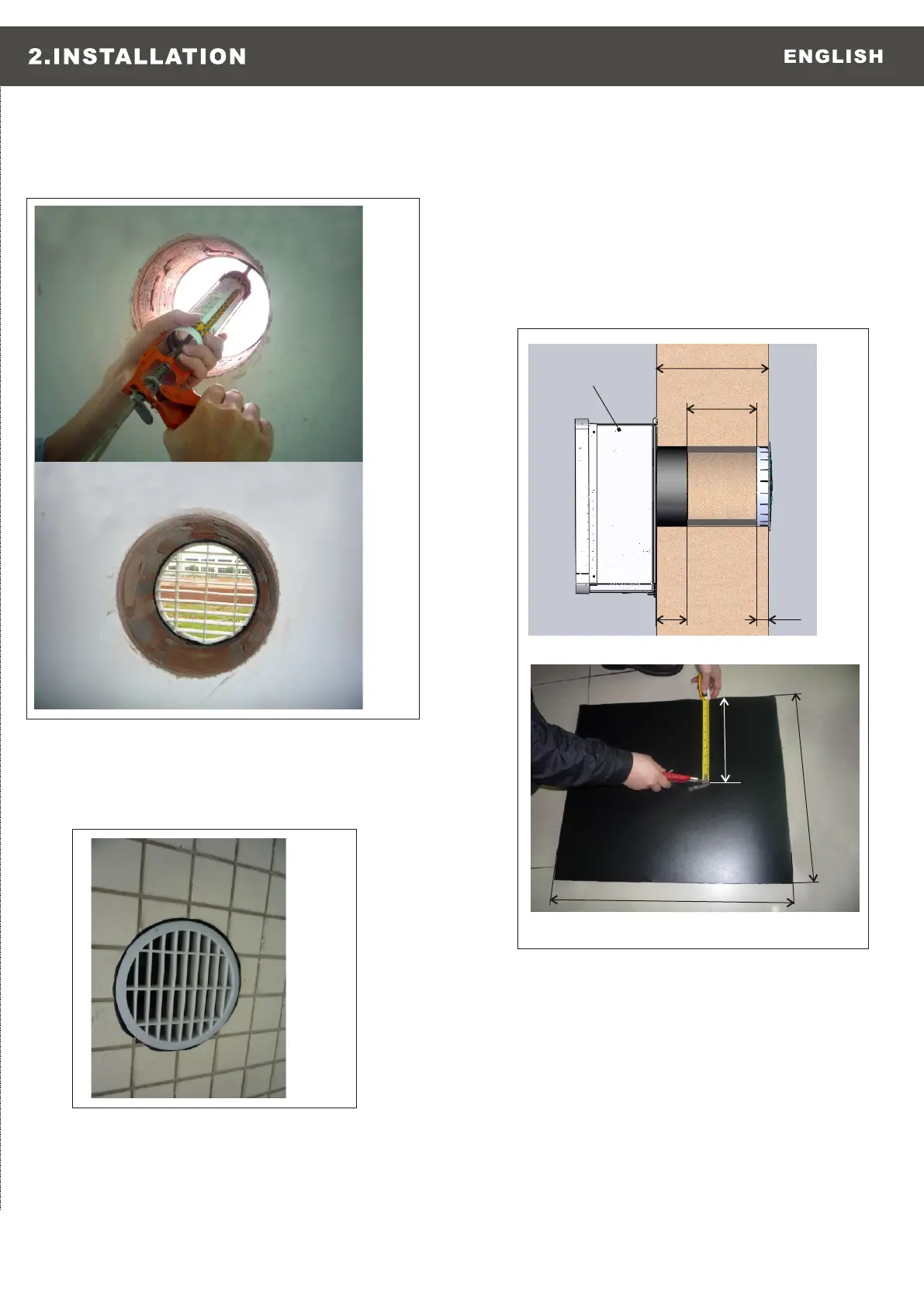 2.INSTALLATION ENGLISH