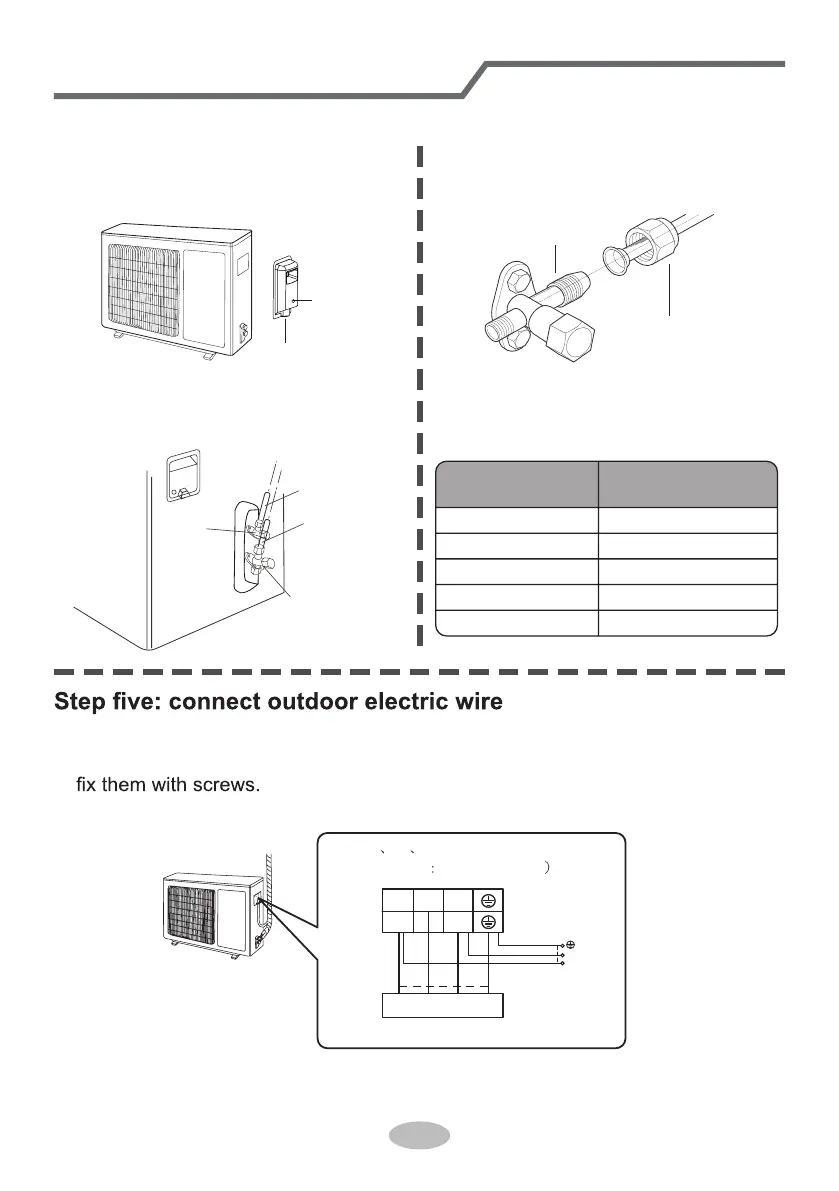 Step five: connect outdoor electric wire

fix them with screws.