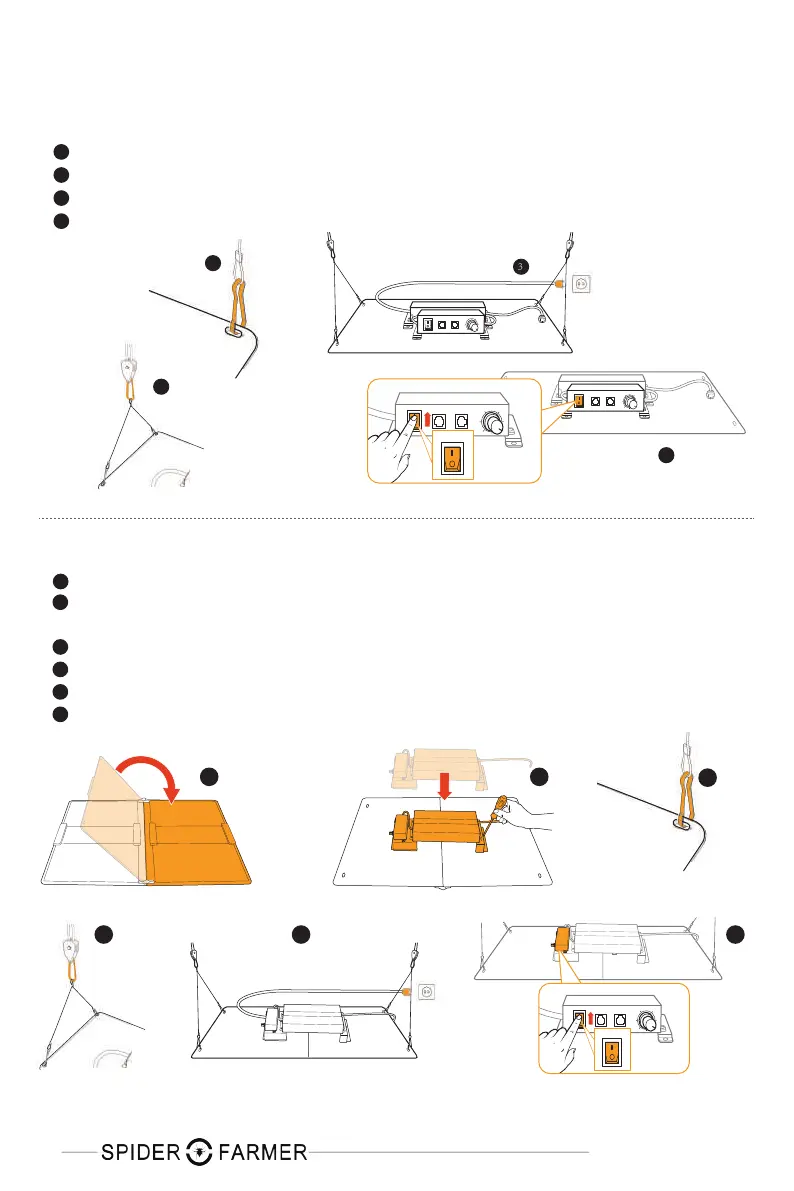 3

SPIDER FARMER