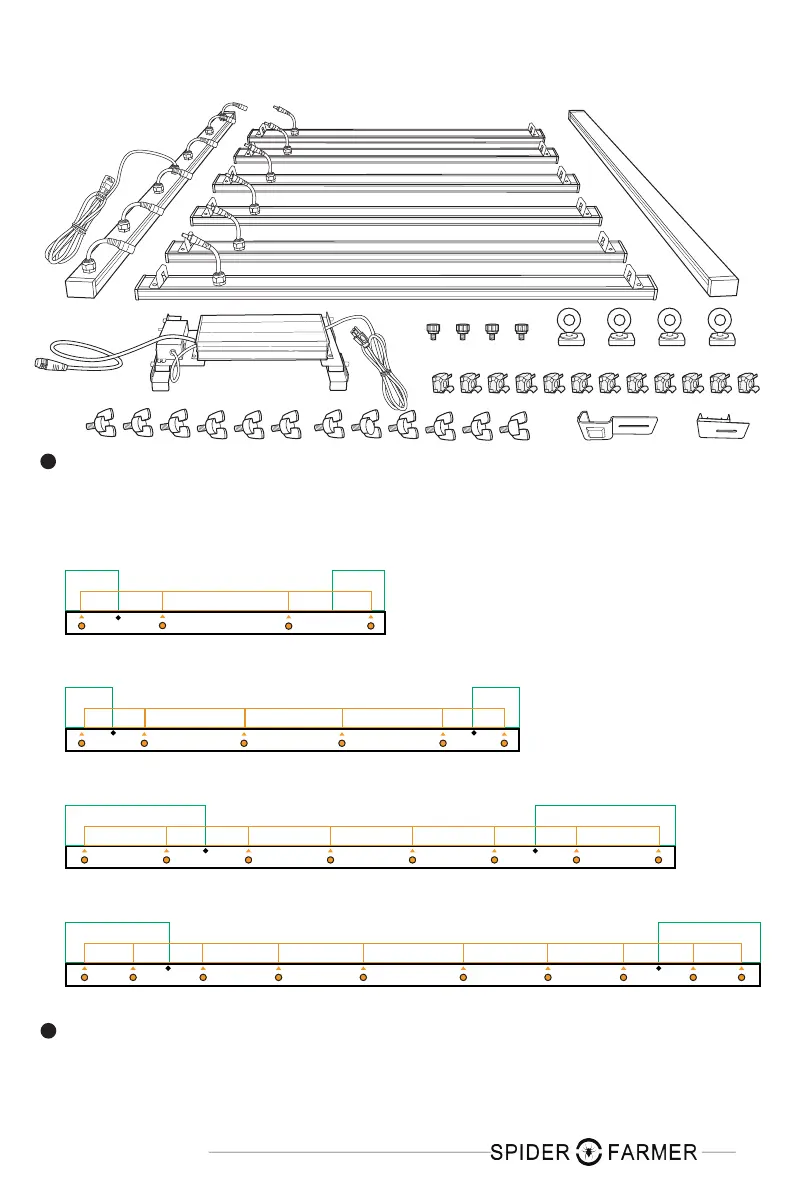 SPIDER FARMER