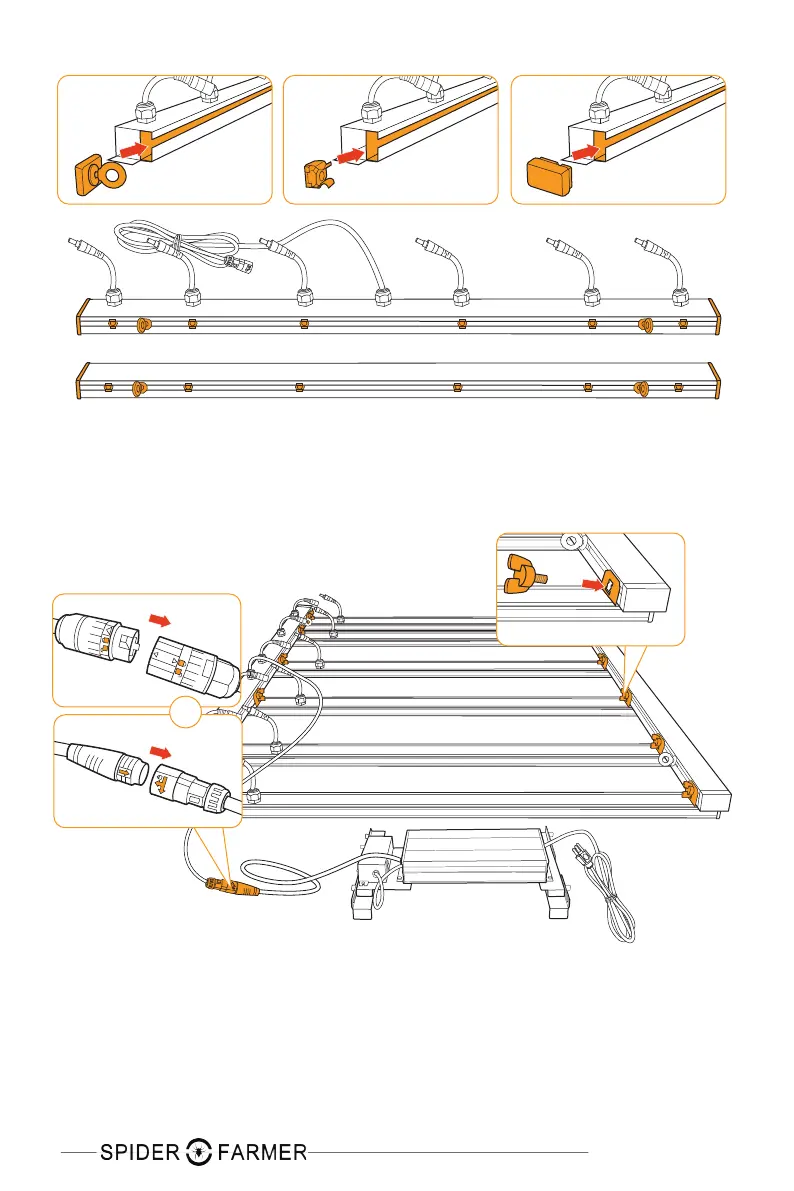 SPIDER FARMER