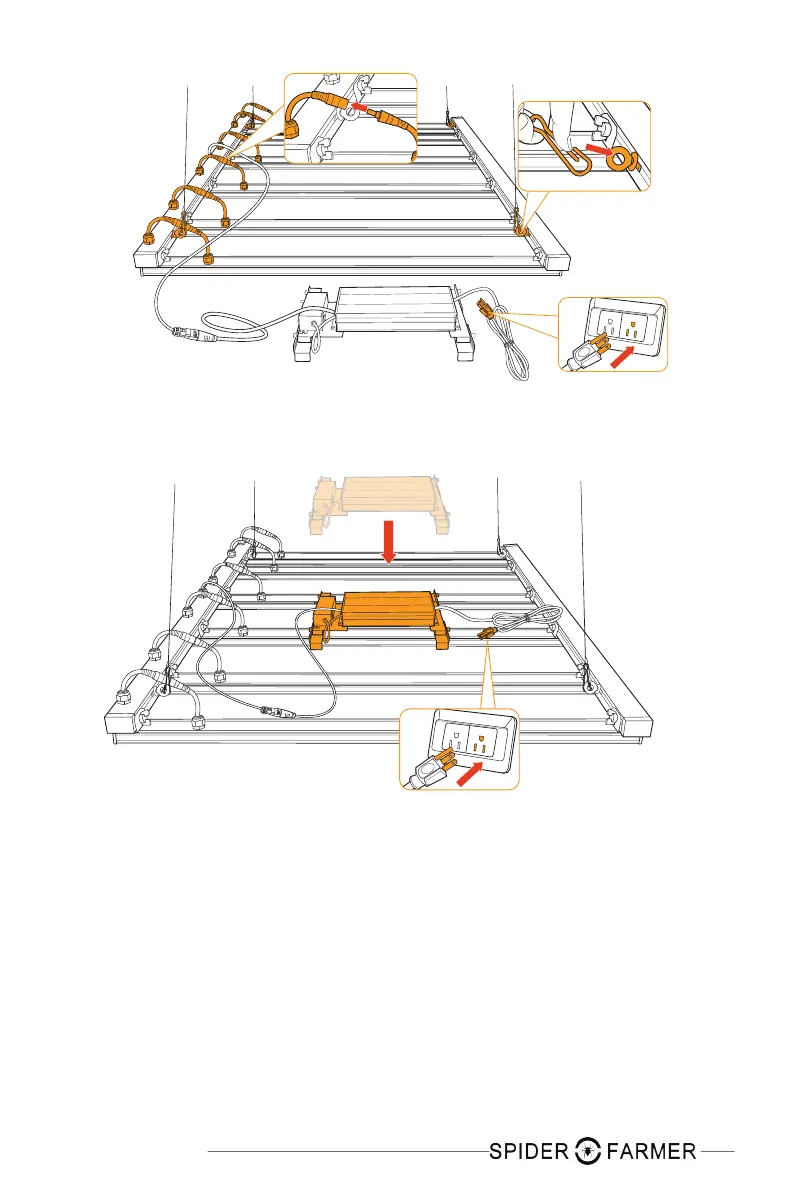 SPIDER FARMER