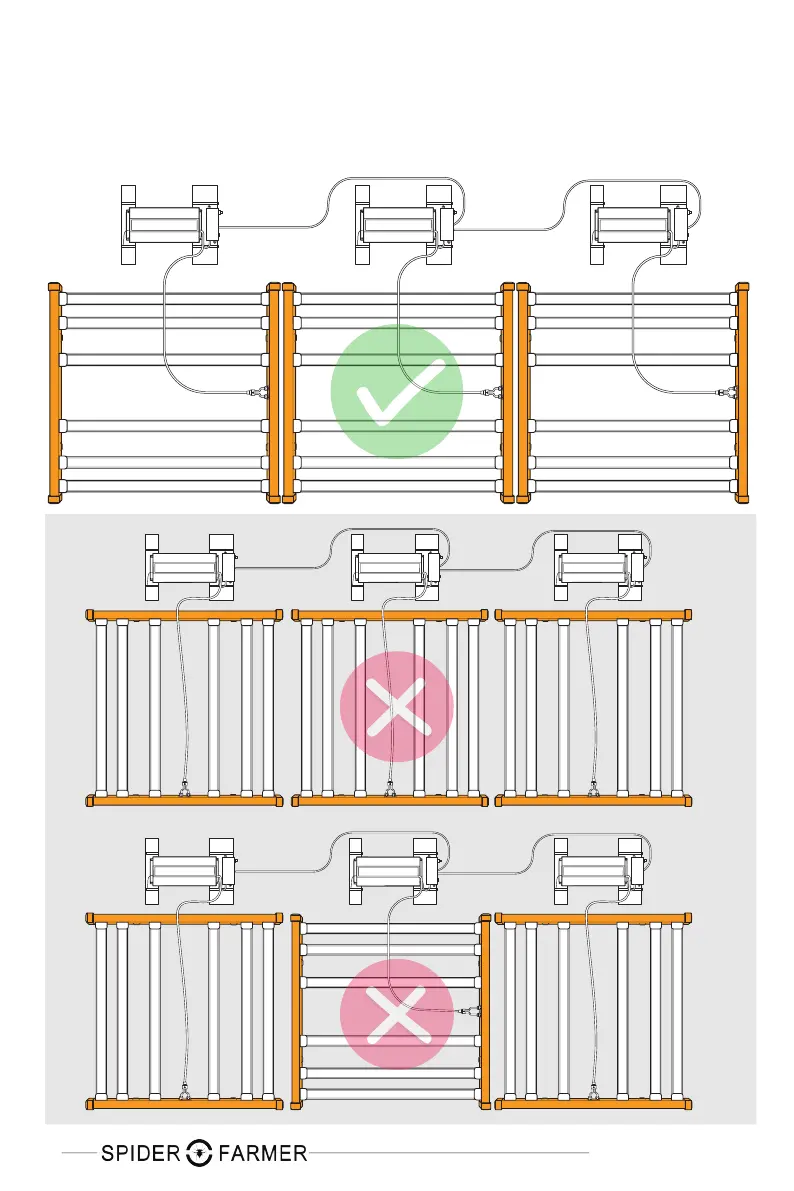 SPIDER FARMER