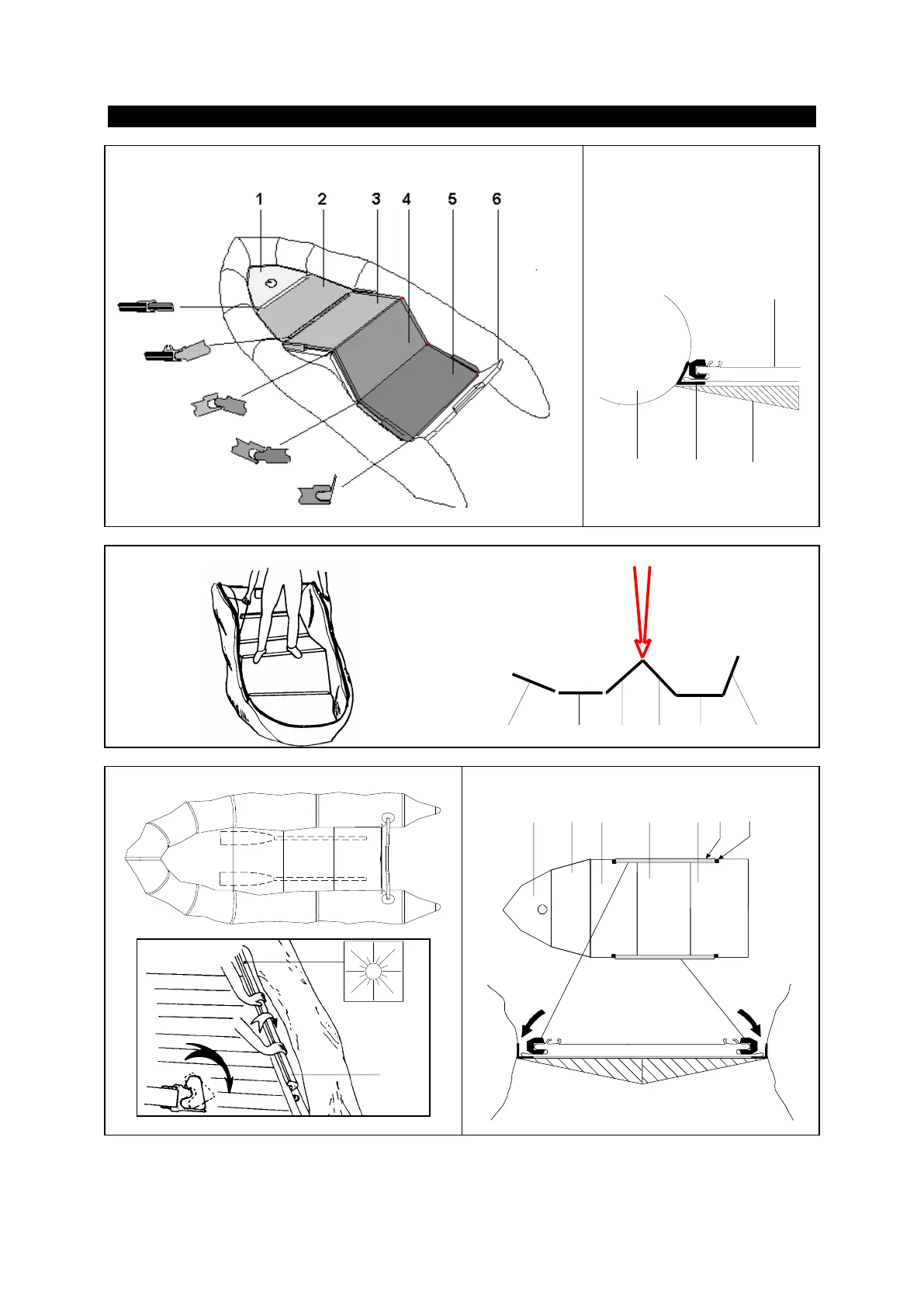 1 2 3 4 5 6