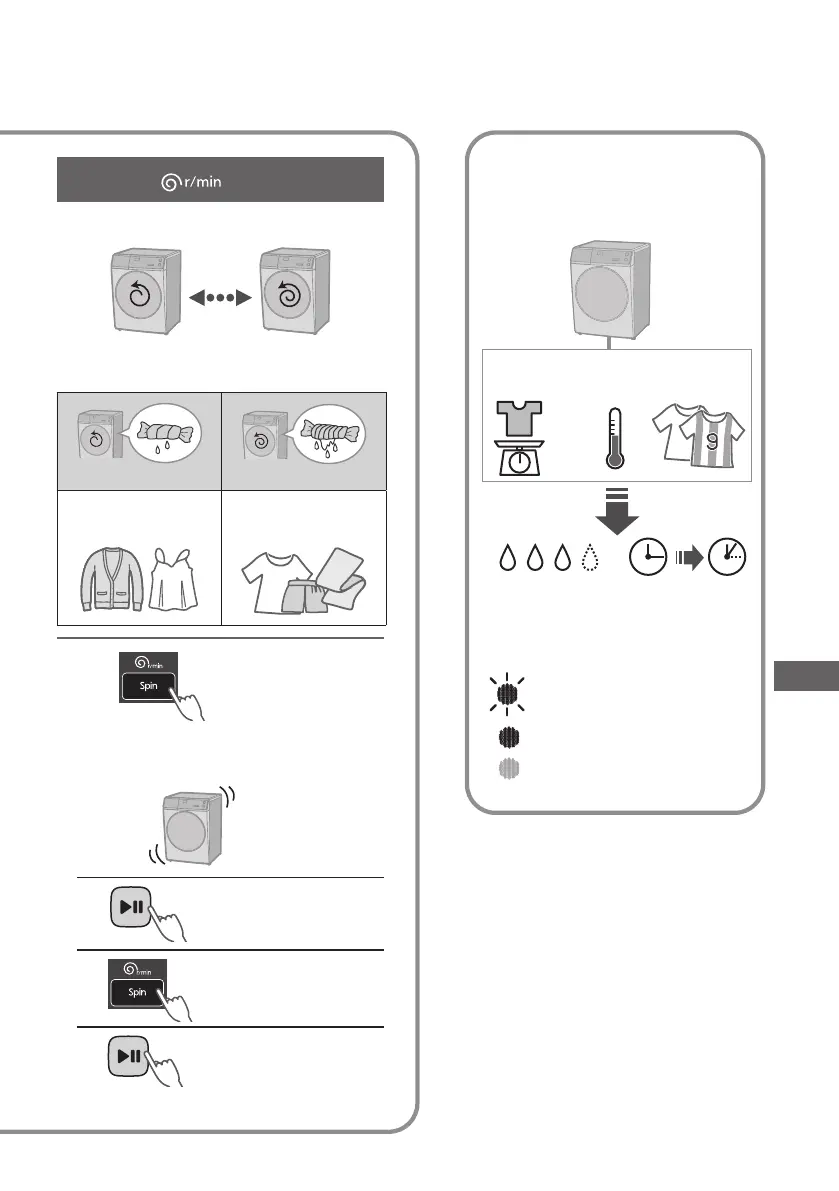 r/min

r/min
Spin

r/min
Spin

9