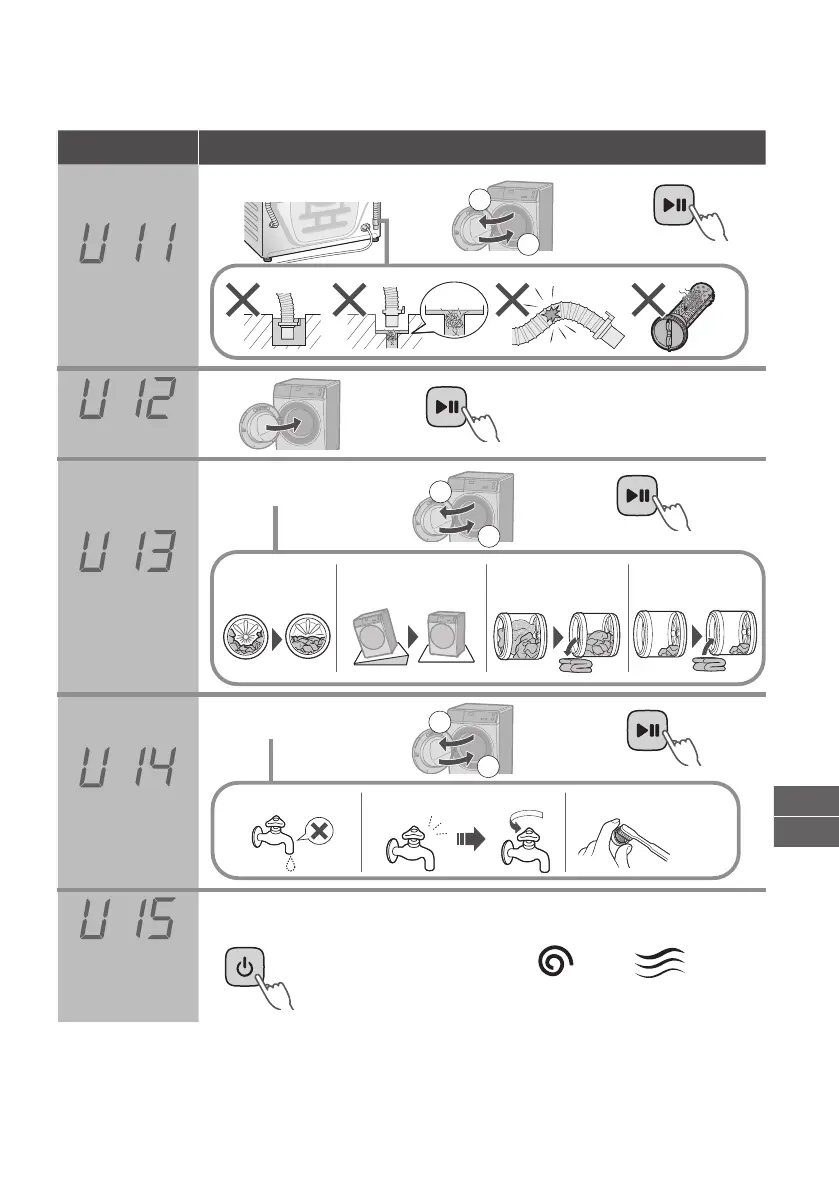 U 11

U 12

U 13

U 14

U 15