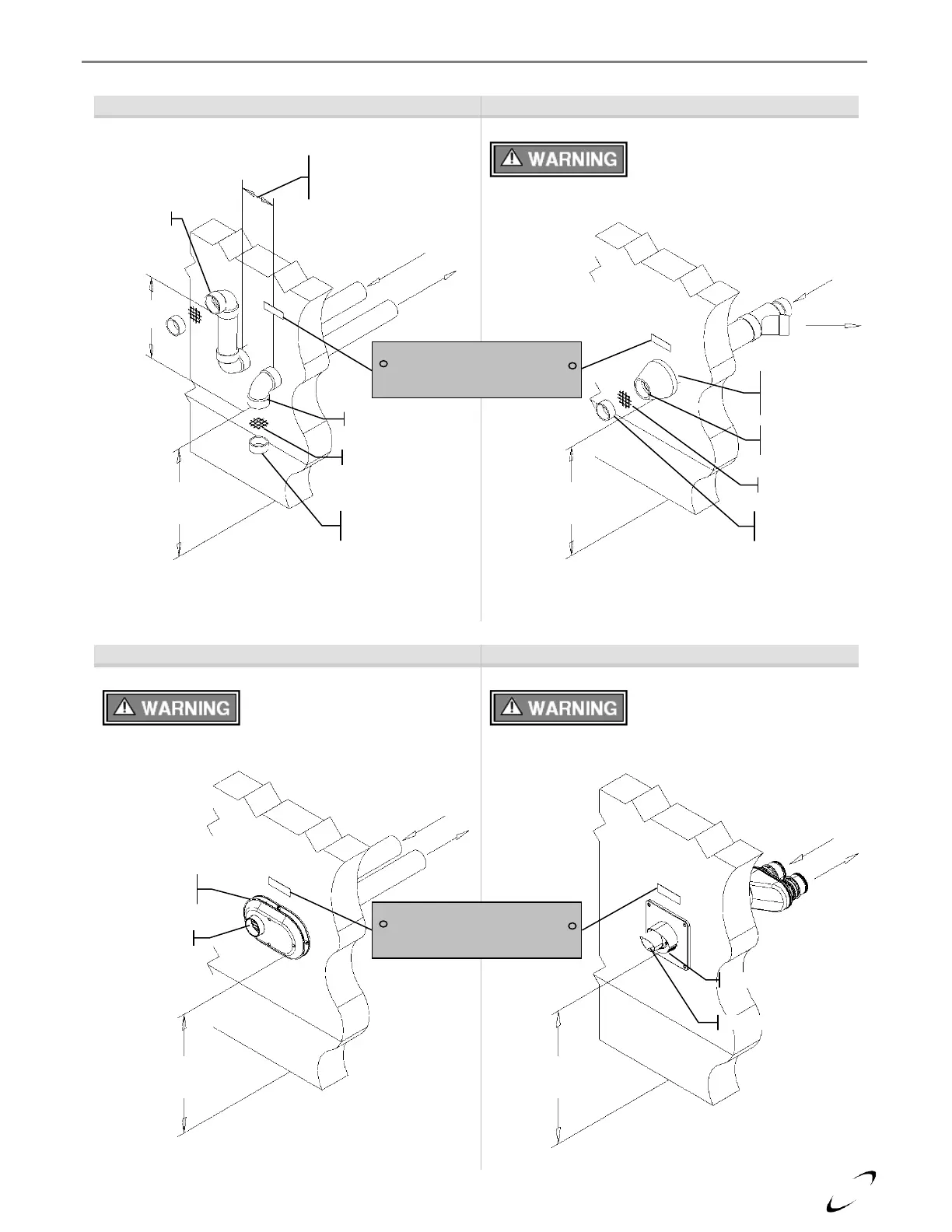 WARNING

WARNING

WARNING