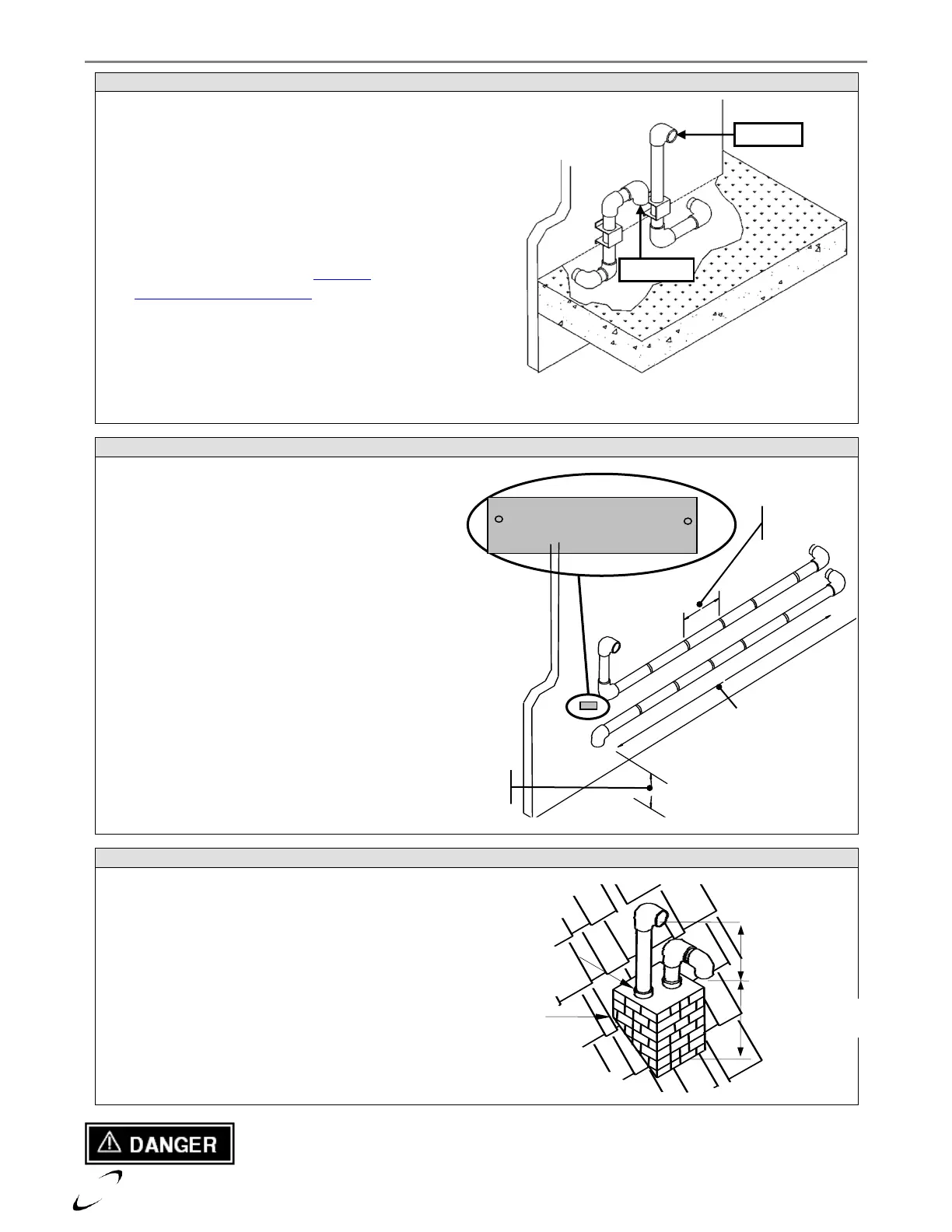 DANGER